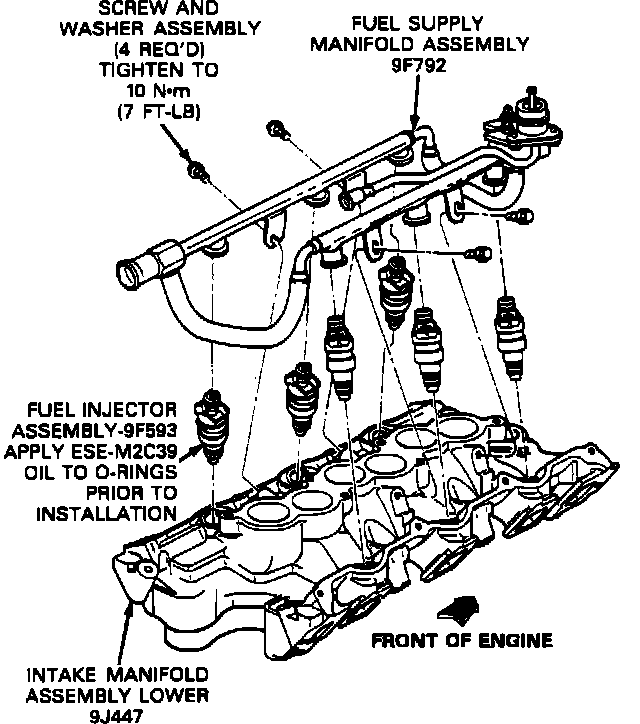 SCREW AND
WASHER ASSEMBLY
(4 REQ'D)
TIGHTEN TO
10 N•m
(7 FT-LB)

FUEL SUPPLY
MANIFOLD ASSEMBLY
9F792

FUEL INJECTOR
ASSEMBLY-9F593
APPLY ESE-M2C39
OIL TO O-RINGS
PRIOR TO
INSTALLATION

FRONT OF ENGINE

INTAKE MANIFOLD
ASSEMBLY LOWER
9J447