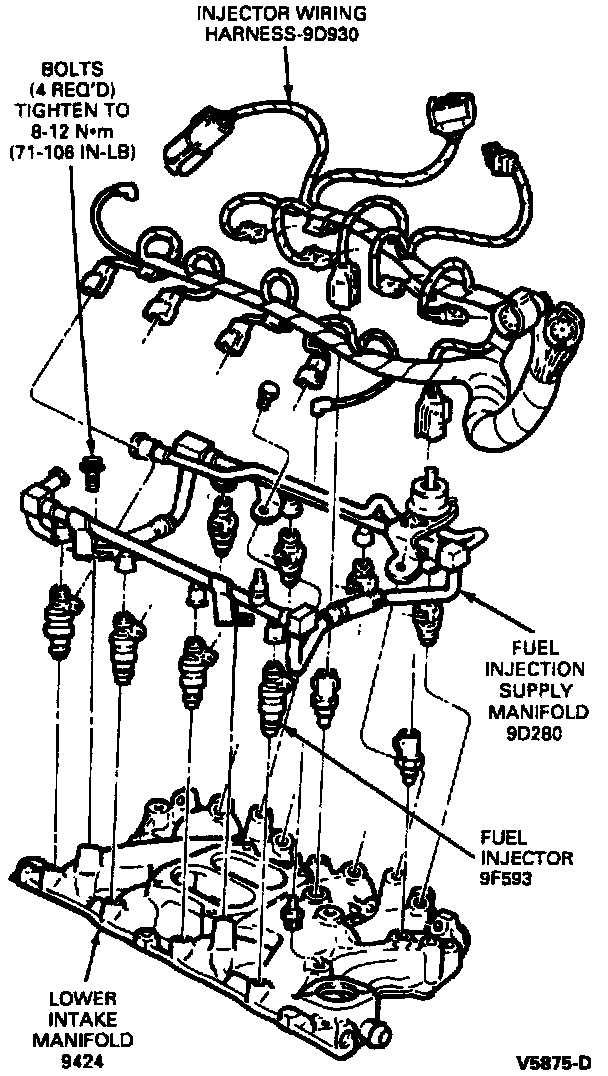 INJECTOR WIRING HARNESS-9D930

BOLTS (4 REQ'D) TIGHTEN TO 8-12 N•m (71-106 IN-LB)

FUEL INJECTION SUPPLY MANIFOLD 9D280

FUEL INJECTOR 9F593

LOWER INTAKE MANIFOLD 9424

V5875-D