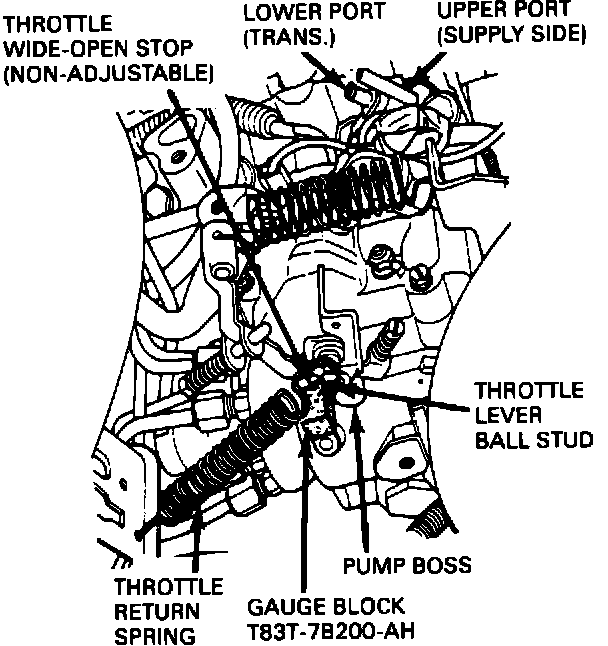 THROTTLE WIDE-OPEN STOP (NON-ADJUSTABLE)

LOWER PORT (TRANS.)

UPPER PORT (SUPPLY SIDE)

THROTTLE LEVER BALL STUD

PUMP BOSS

THROTTLE RETURN SPRING

GAUGE BLOCK T83T-7B200-AH