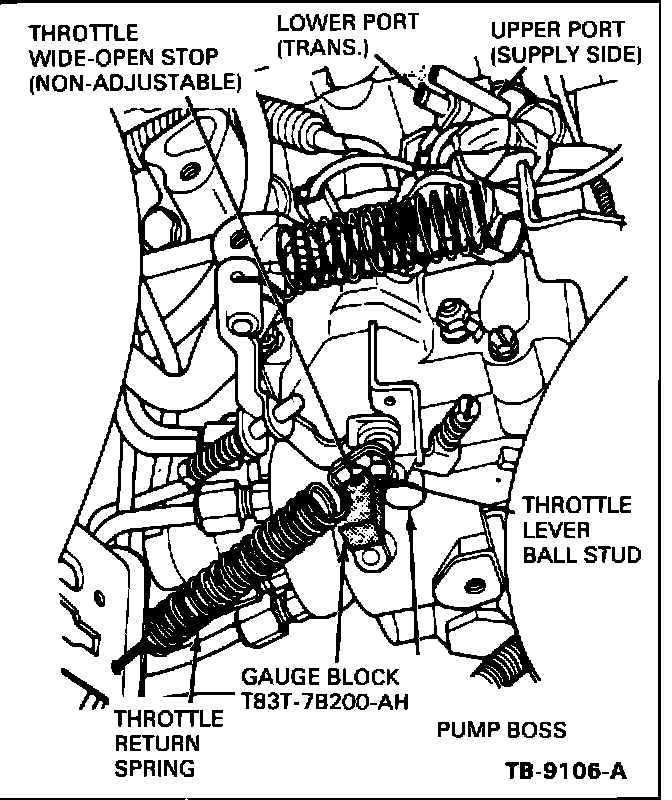 THROTTLE
WIDE-OPEN STOP
(NON-ADJUSTABLE)

LOWER PORT
(TRANS.)

UPPER PORT
(SUPPLY SIDE)

THROTTLE
LEVER
BALL STUD

GAUGE BLOCK
T83T-7B200-AH

THROTTLE
RETURN
SPRING

PUMP BOSS

TB-9106-A