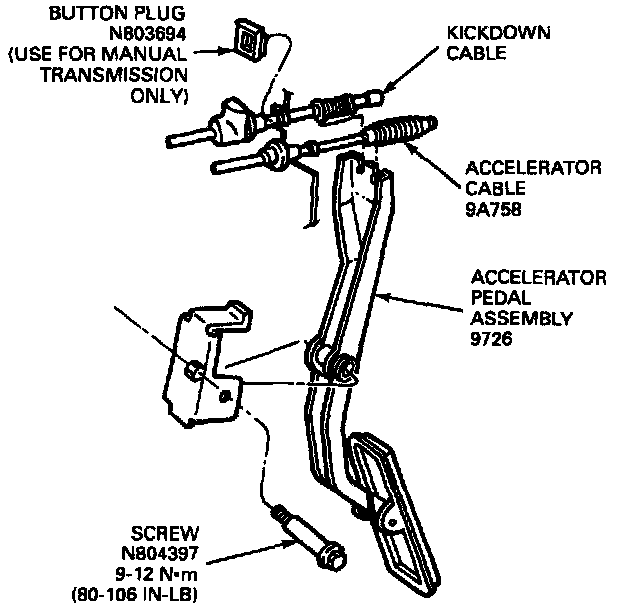 BUTTON PLUG
N803694
(USE FOR MANUAL TRANSMISSION ONLY)

KICKDOWN CABLE

ACCELERATOR CABLE
9A758

ACCELERATOR PEDAL ASSEMBLY
9726

SCREW
N804397
9-12 N•m
(80-106 IN-LB)