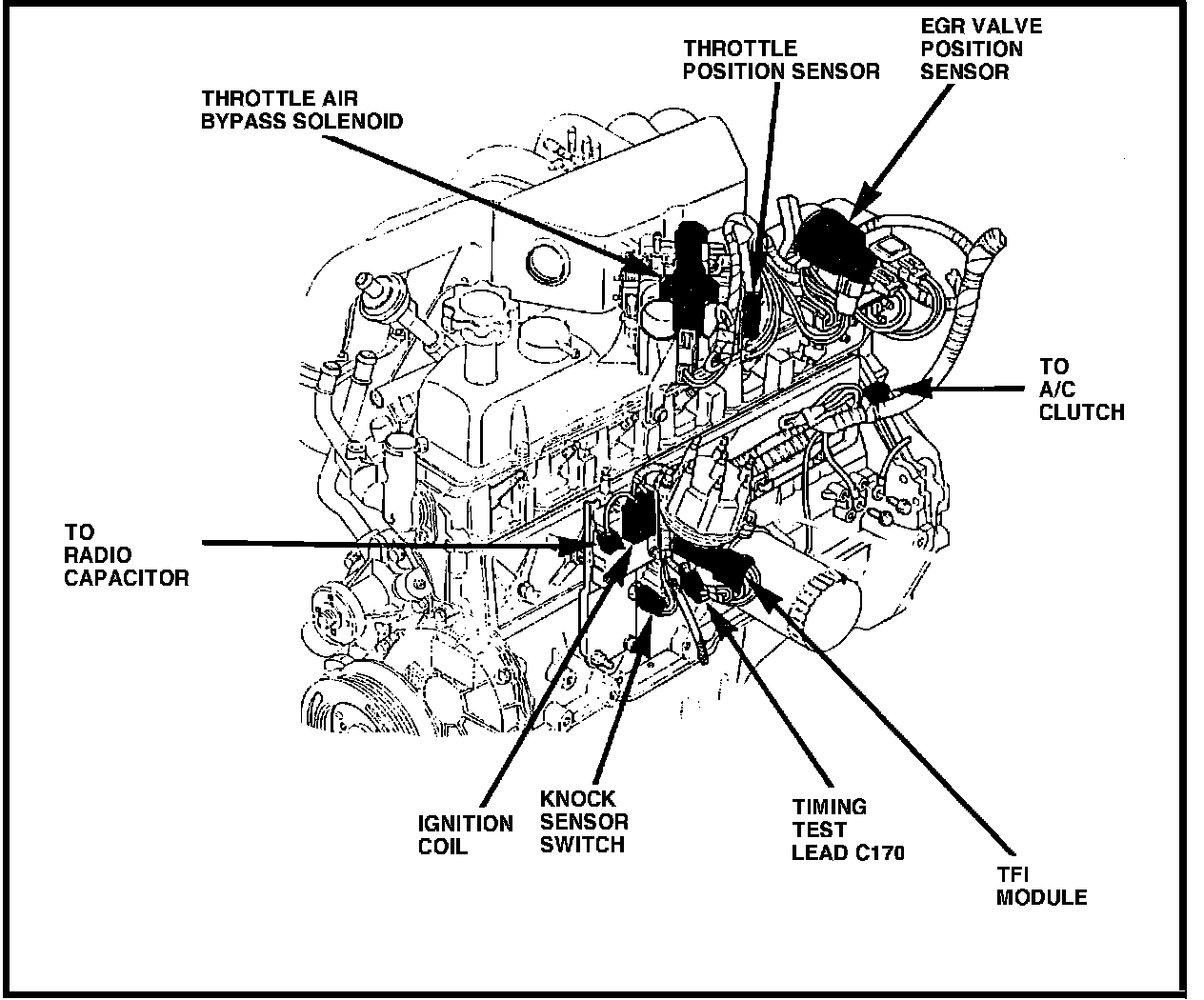 THROTTLE AIR BYPASS SOLENOID

THROTTLE POSITION SENSOR

EGR VALVE POSITION SENSOR

TO A/C CLUTCH

TO RADIO CAPACITOR

IGNITION COIL

KNOCK SENSOR SWITCH

TIMING TEST LEAD C170

TFI MODULE