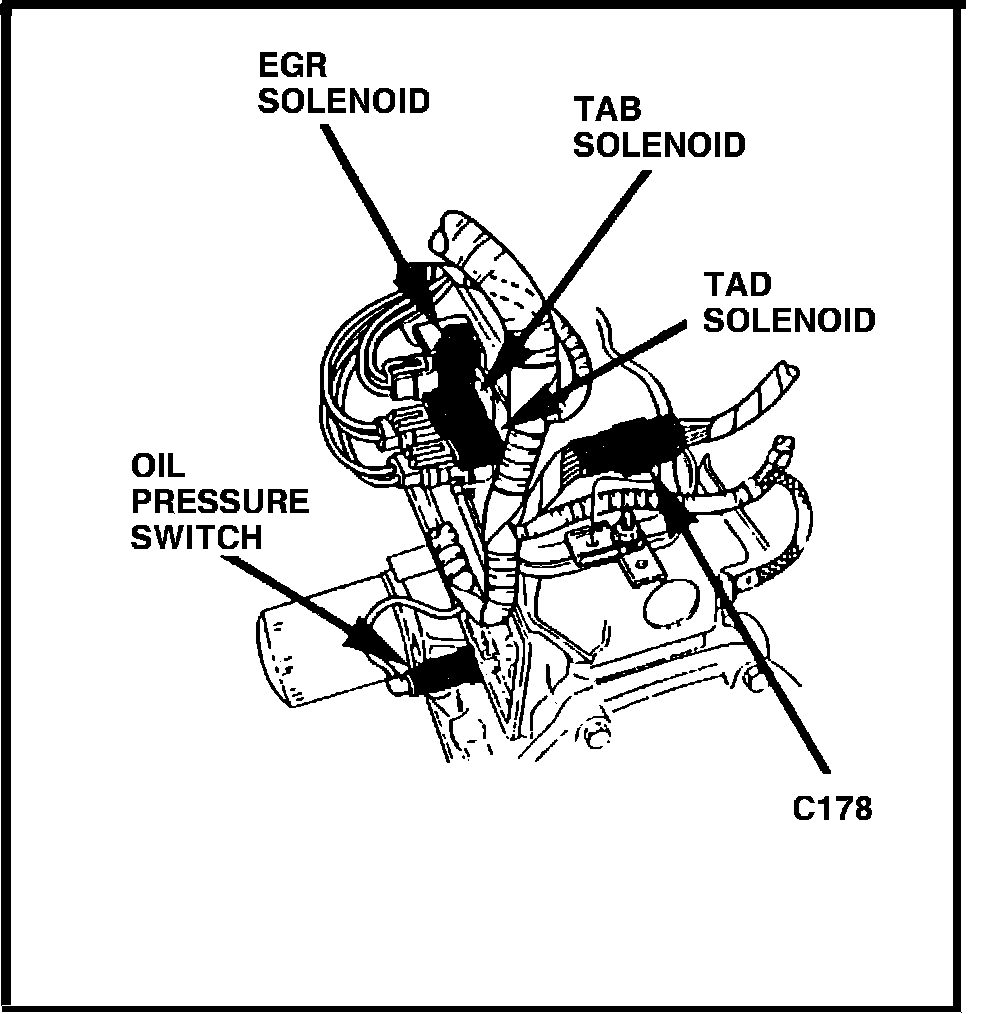 EGR SOLENOID

TAB SOLENOID

TAD SOLENOID

OIL PRESSURE SWITCH

C178