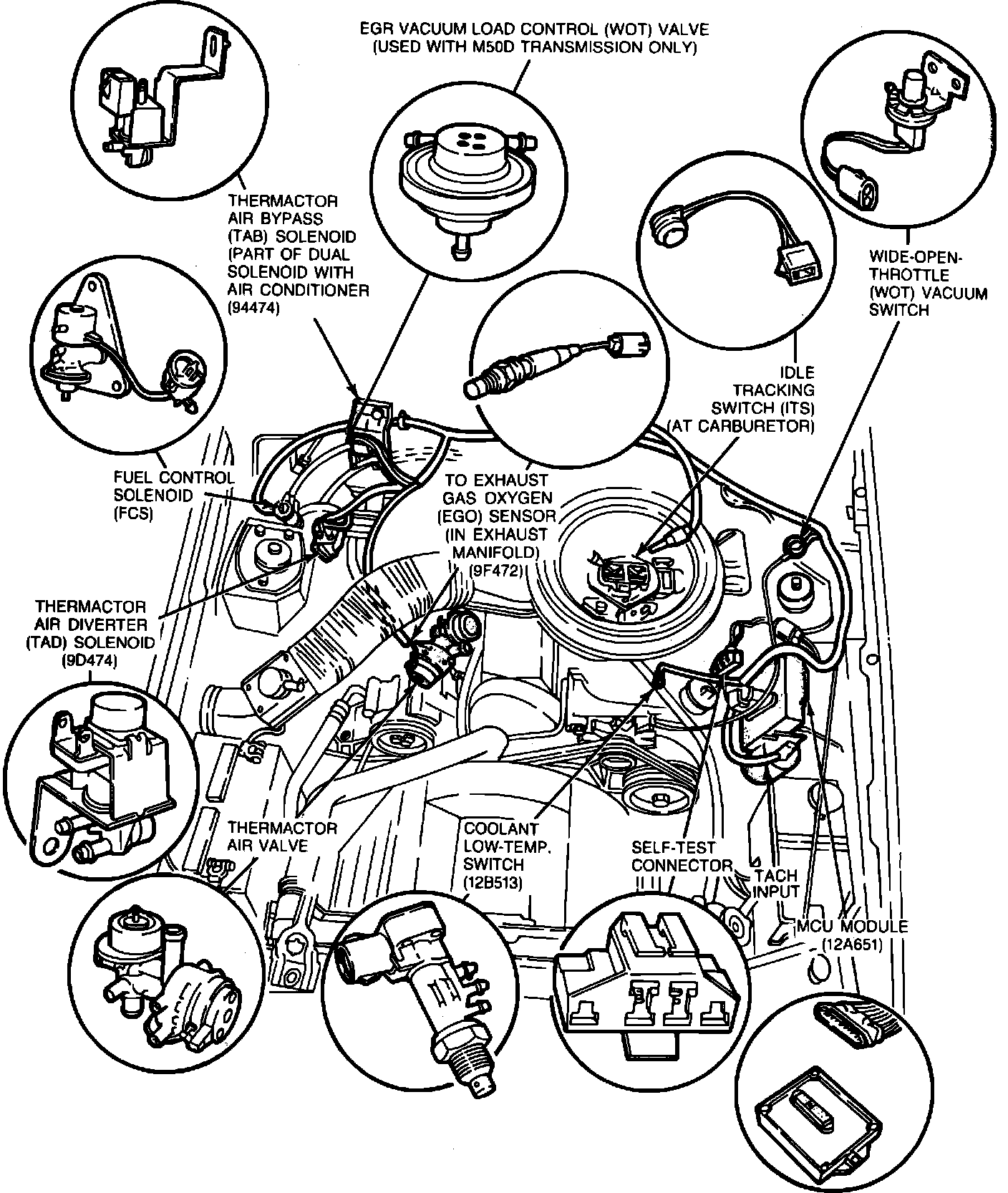 EGR VACUUM LOAD CONTROL (WOT) VALVE (USED WITH M50D TRANSMISSION ONLY)

THERMACTOR AIR BYPASS (TAB) SOLENOID (PART OF DUAL SOLENOID WITH AIR CONDITIONER (94474)

WIDE-OPEN-THROTTLE (WOT) VACUUM SWITCH

IDLE TRACKING SWITCH (ITS) (AT CARBURETOR)

FUEL CONTROL SOLENOID (FCS)

TO EXHAUST GAS OXYGEN (EGO) SENSOR (IN EXHAUST MANIFOLD) (9F472)

THERMACTOR AIR DIVERTER (TAD) SOLENOID (9D474)

THERMACTOR AIR VALVE

COOLANT LOW-TEMP. SWITCH (12B513)

SELF-TEST CONNECTOR

TACH INPUT

MCU MODULE (12A651)