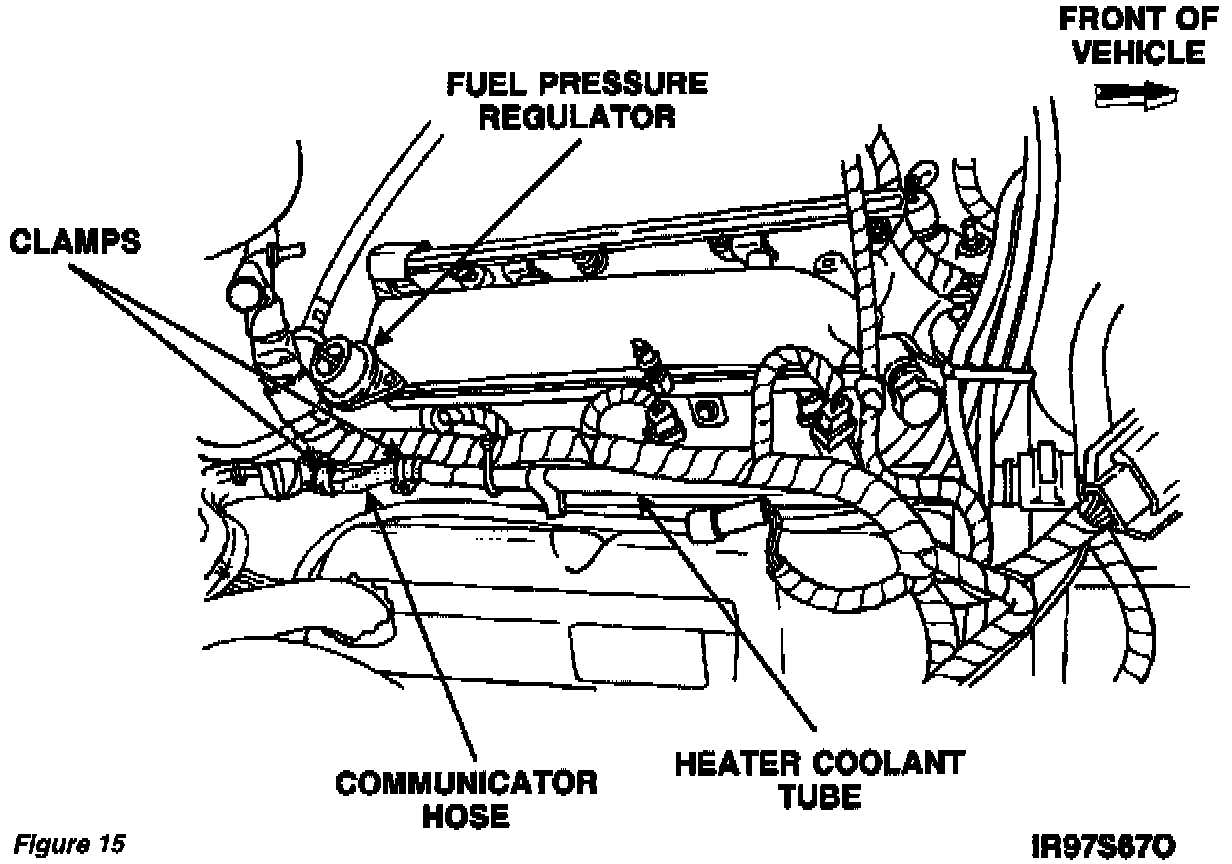 FRONT OF VEHICLE

FUEL PRESSURE REGULATOR

CLAMPS

COMMUNICATOR HOSE

HEATER COOLANT TUBE

Figure 15

IR97S67O