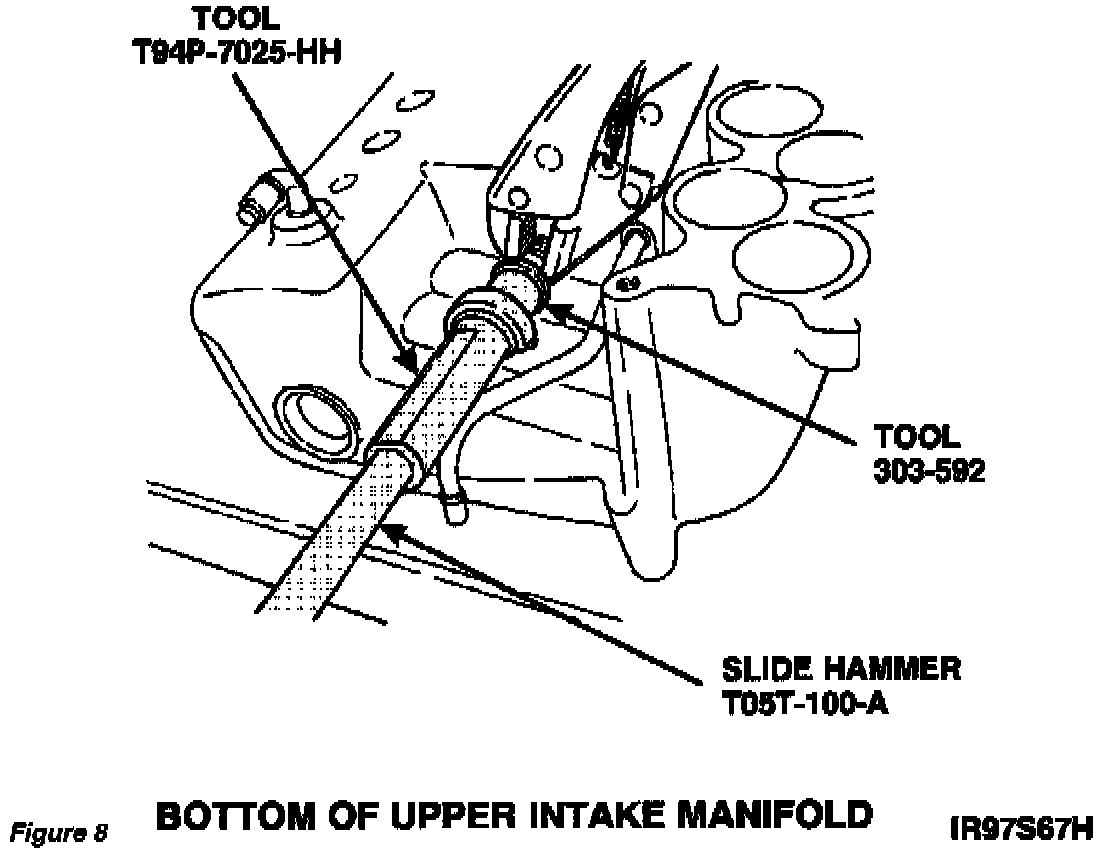 TOOL
T94P-7025-HH

TOOL
303-592

SLIDE HAMMER
T05T-100-A

Figure 8 BOTTOM OF UPPER INTAKE MANIFOLD IR97S67H