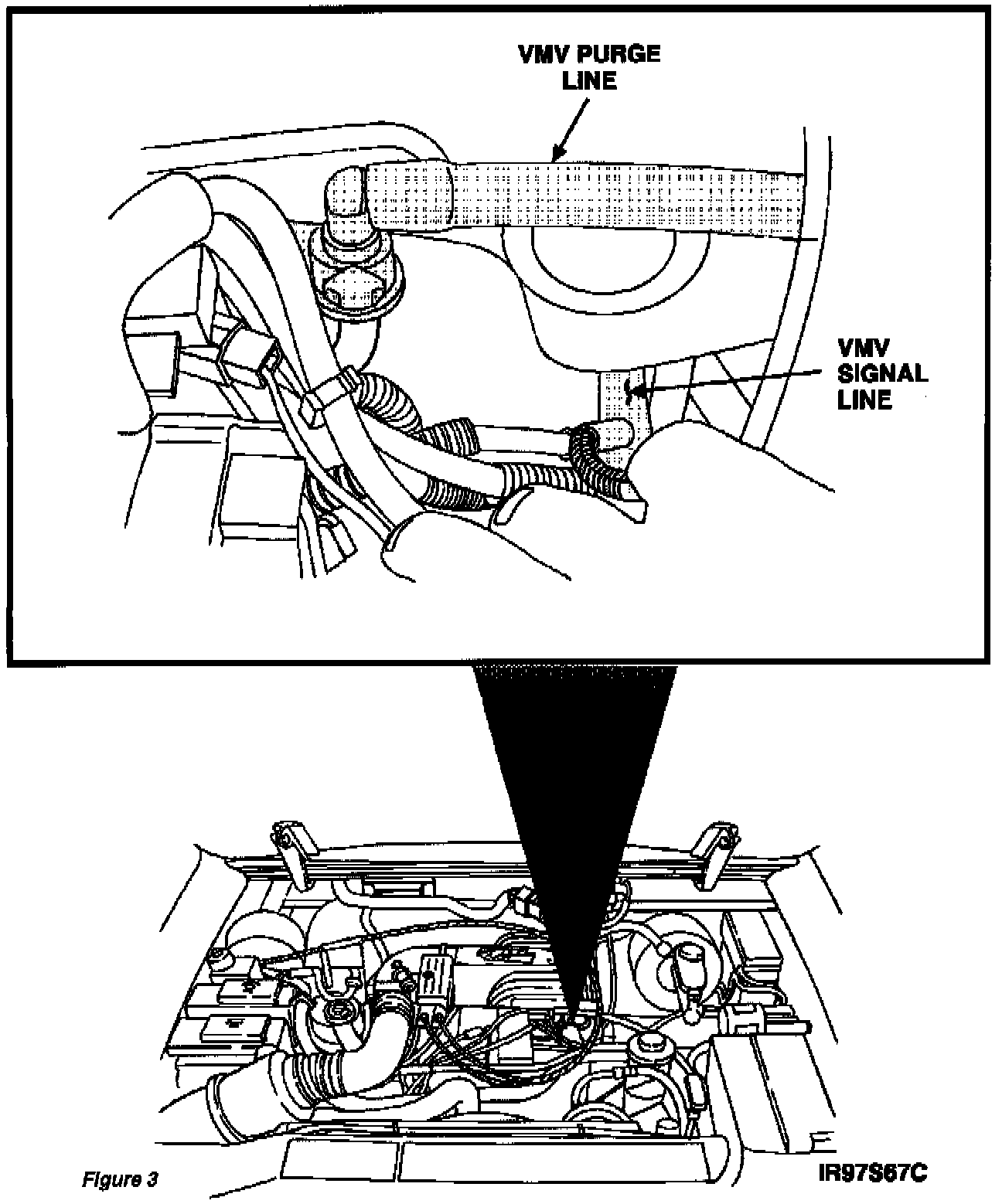 VMV PURGE LINE

VMV SIGNAL LINE

Figure 3

IR97S67C