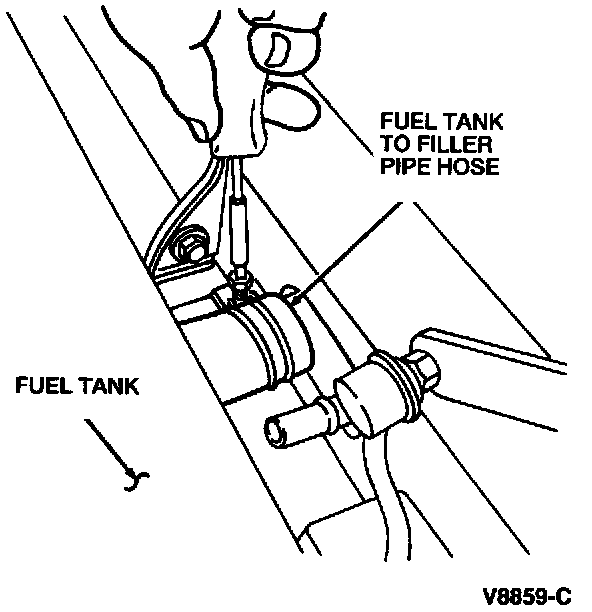 FUEL TANK TO FILLER PIPE HOSE

FUEL TANK

V8859-C