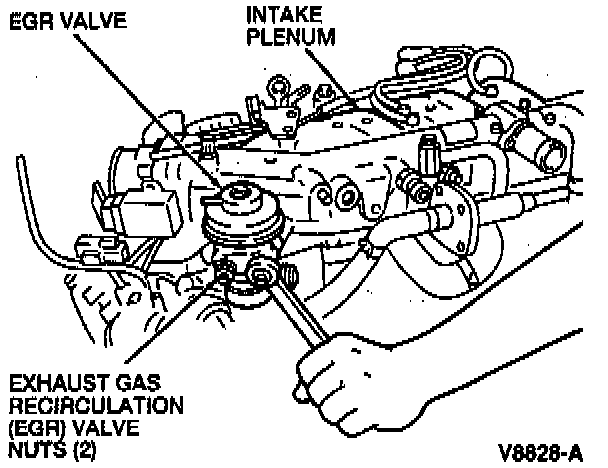 EGR VALVE

INTAKE PLENUM

EXHAUST GAS RECIRCULATION (EGR) VALVE NUTS (2)

V8828-A