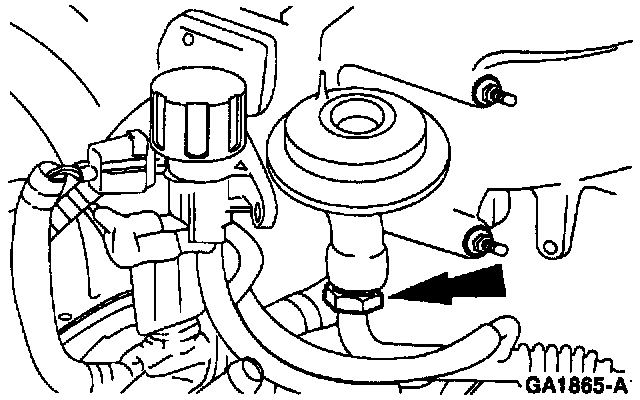 GA1865-A