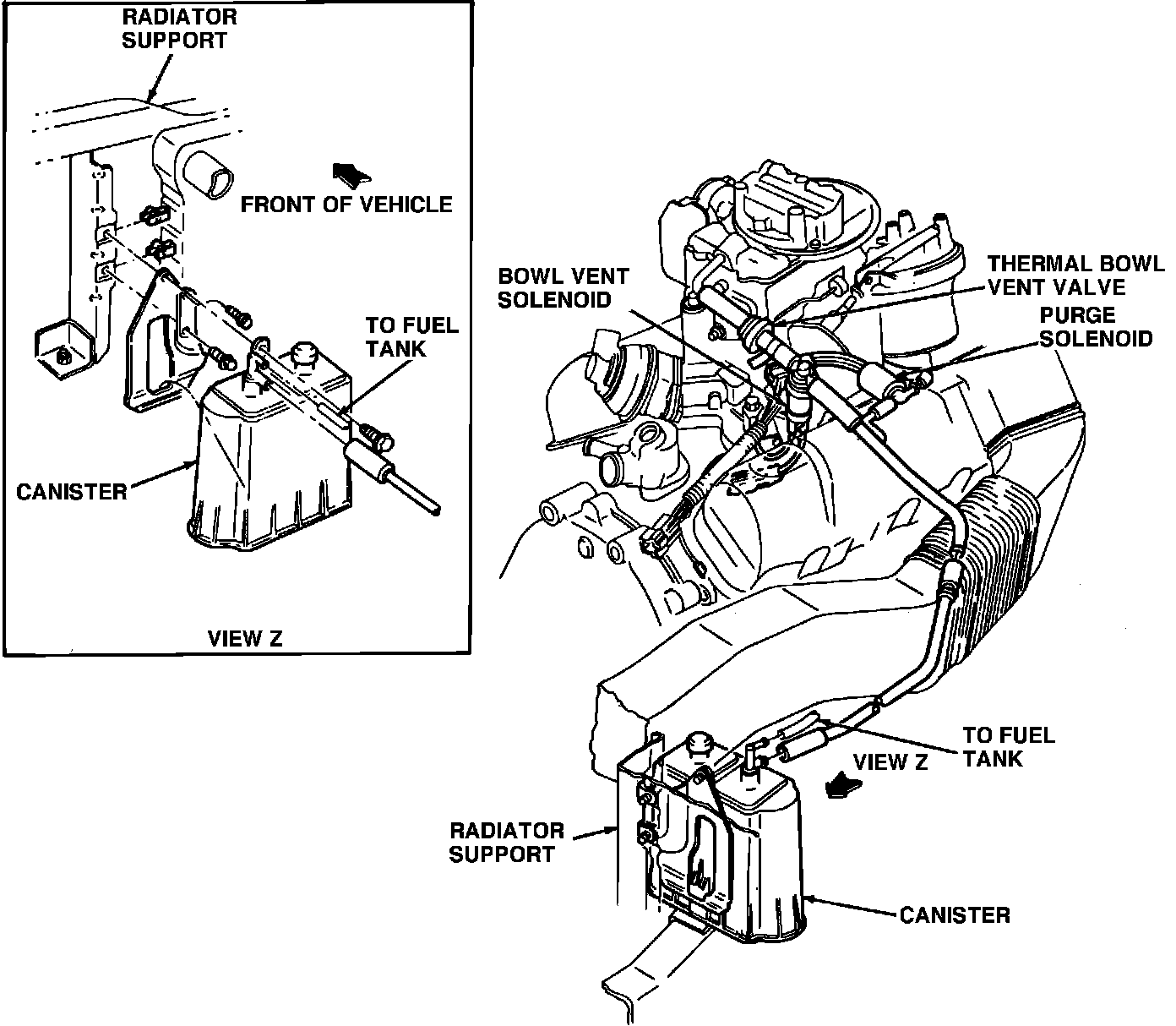 RADIATOR SUPPORT

FRONT OF VEHICLE

TO FUEL TANK

CANISTER

VIEW Z

BOWL VENT SOLENOID

THERMAL BOWL VENT VALVE

PURGE SOLENOID

TO FUEL TANK

VIEW Z

RADIATOR SUPPORT

CANISTER