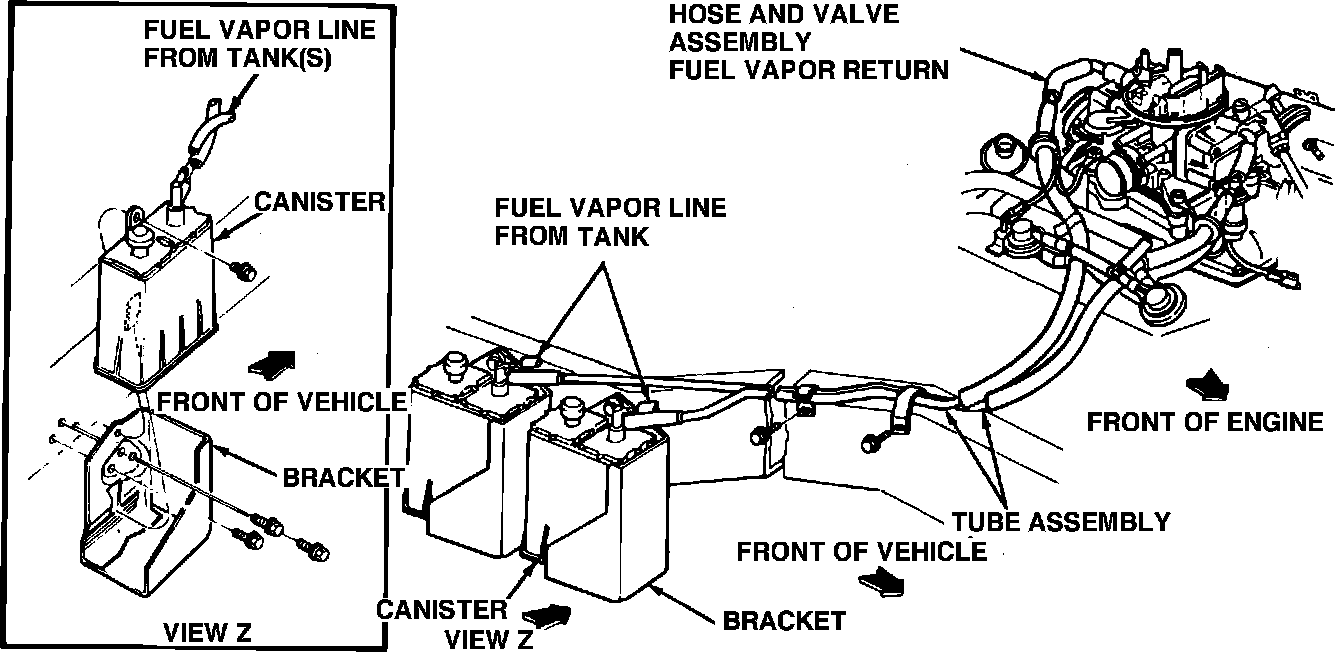 FUEL VAPOR LINE FROM TANK(S)

CANISTER

FRONT OF VEHICLE

BRACKET

VIEW Z

HOSE AND VALVE ASSEMBLY FUEL VAPOR RETURN

FUEL VAPOR LINE FROM TANK

FRONT OF ENGINE

TUBE ASSEMBLY

FRONT OF VEHICLE

CANISTER

VIEW Z

BRACKET