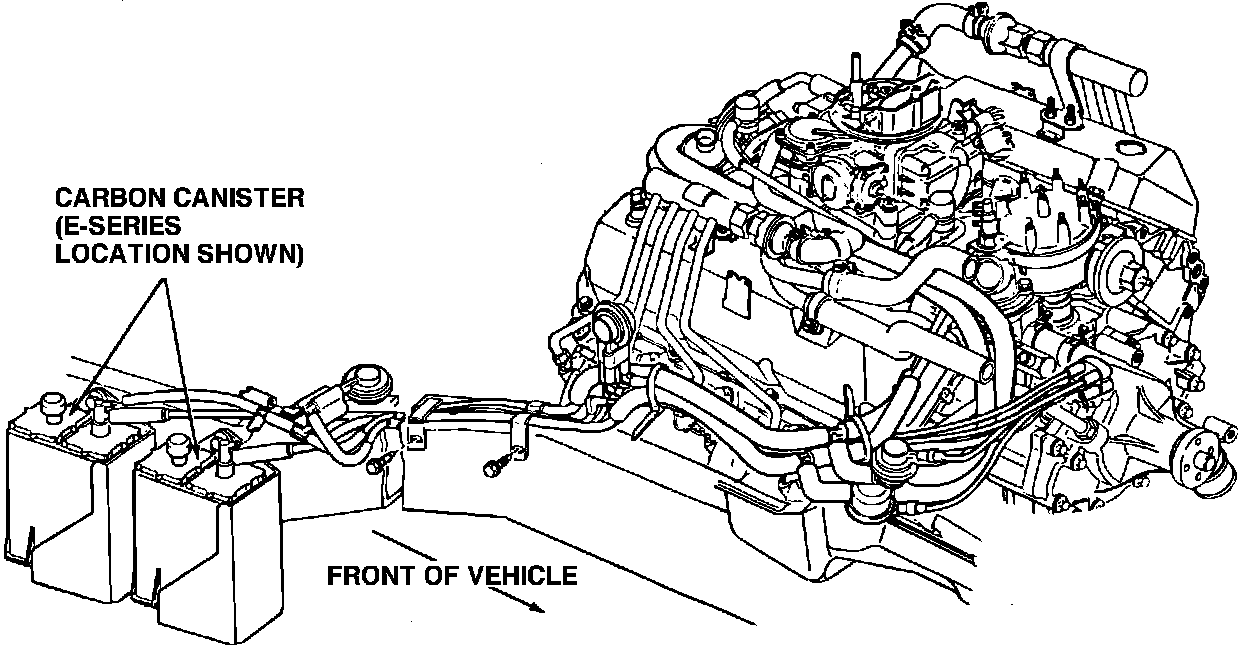 CARBON CANISTER
(E-SERIES
LOCATION SHOWN)

FRONT OF VEHICLE