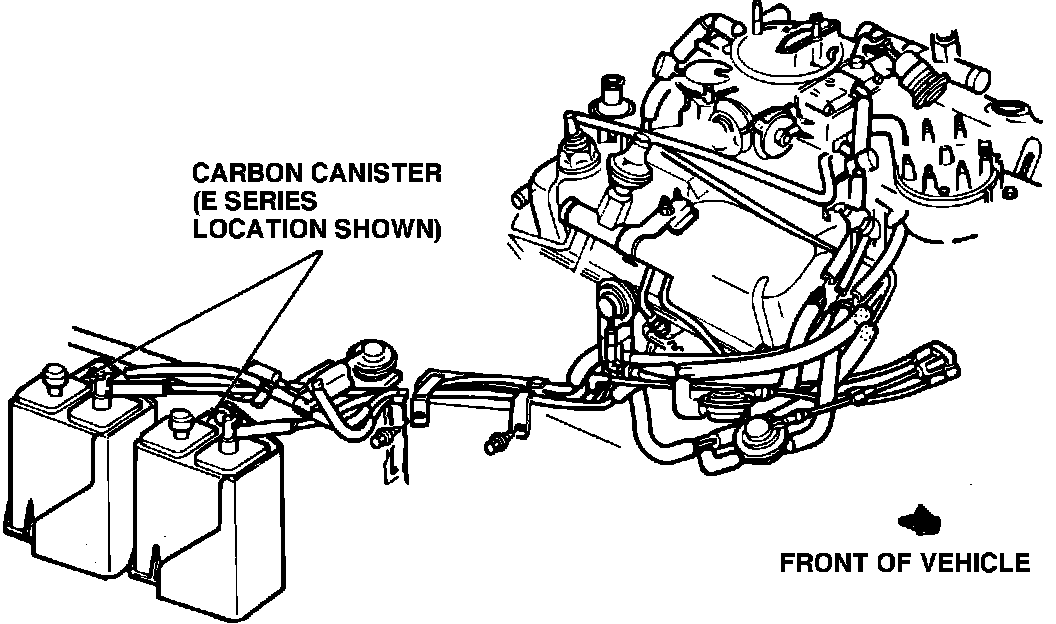 CARBON CANISTER
(E SERIES
LOCATION SHOWN)

FRONT OF VEHICLE