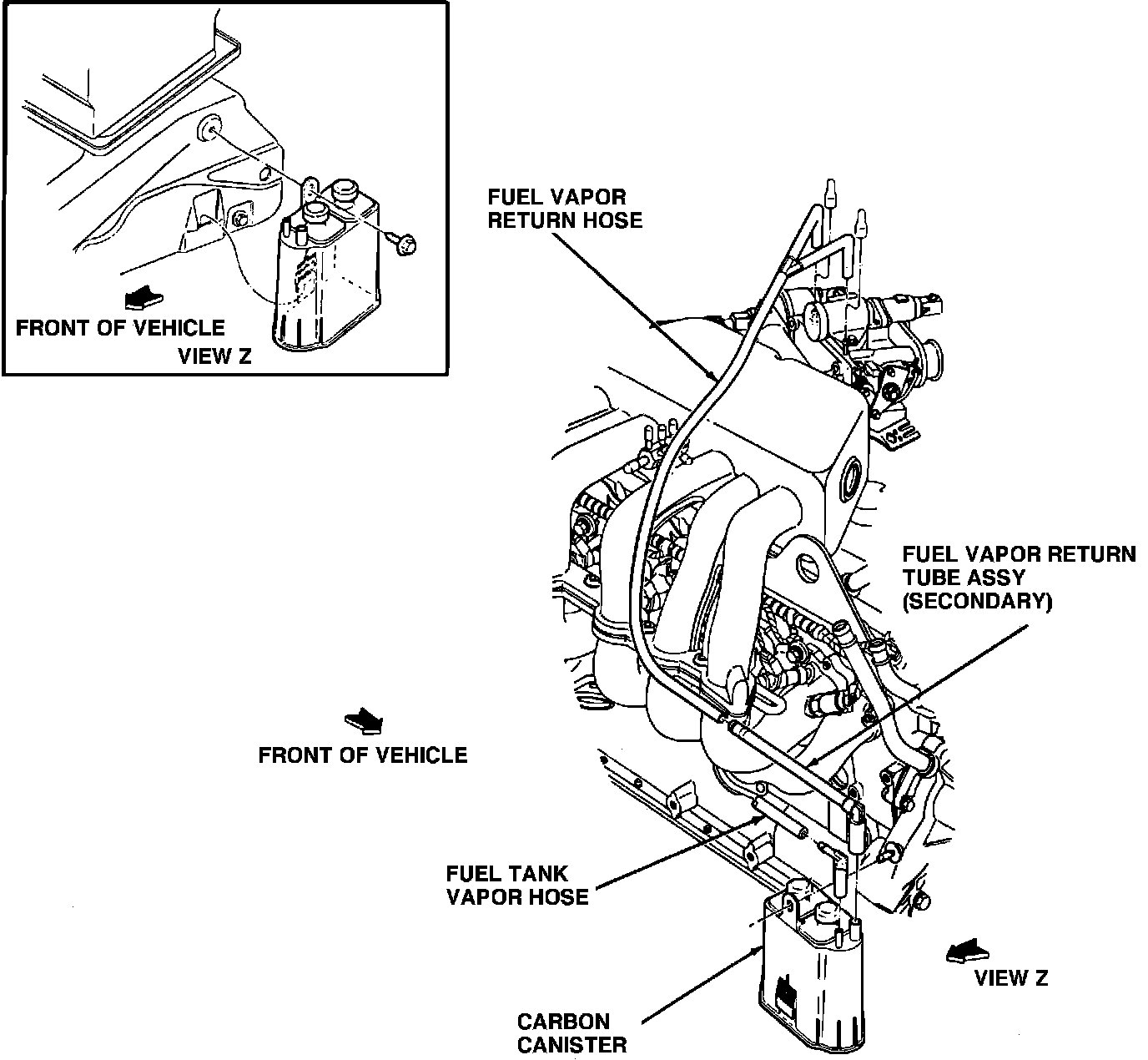 FRONT OF VEHICLE

VIEW Z

FUEL VAPOR RETURN HOSE

FUEL VAPOR RETURN TUBE ASSY (SECONDARY)

FRONT OF VEHICLE

FUEL TANK VAPOR HOSE

VIEW Z

CARBON CANISTER