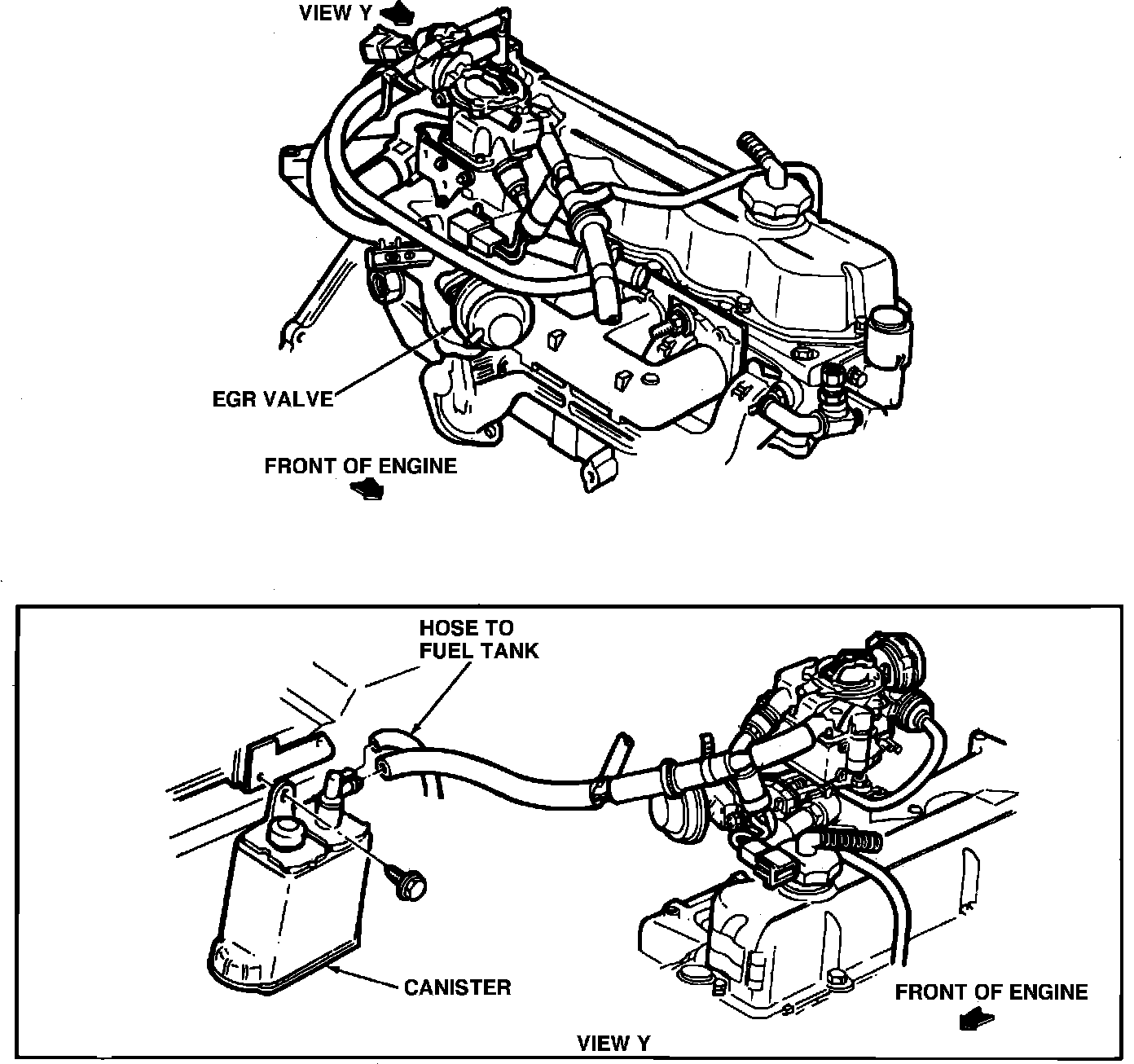 VIEW Y

EGR VALVE

FRONT OF ENGINE

HOSE TO FUEL TANK

CANISTER

FRONT OF ENGINE

VIEW Y