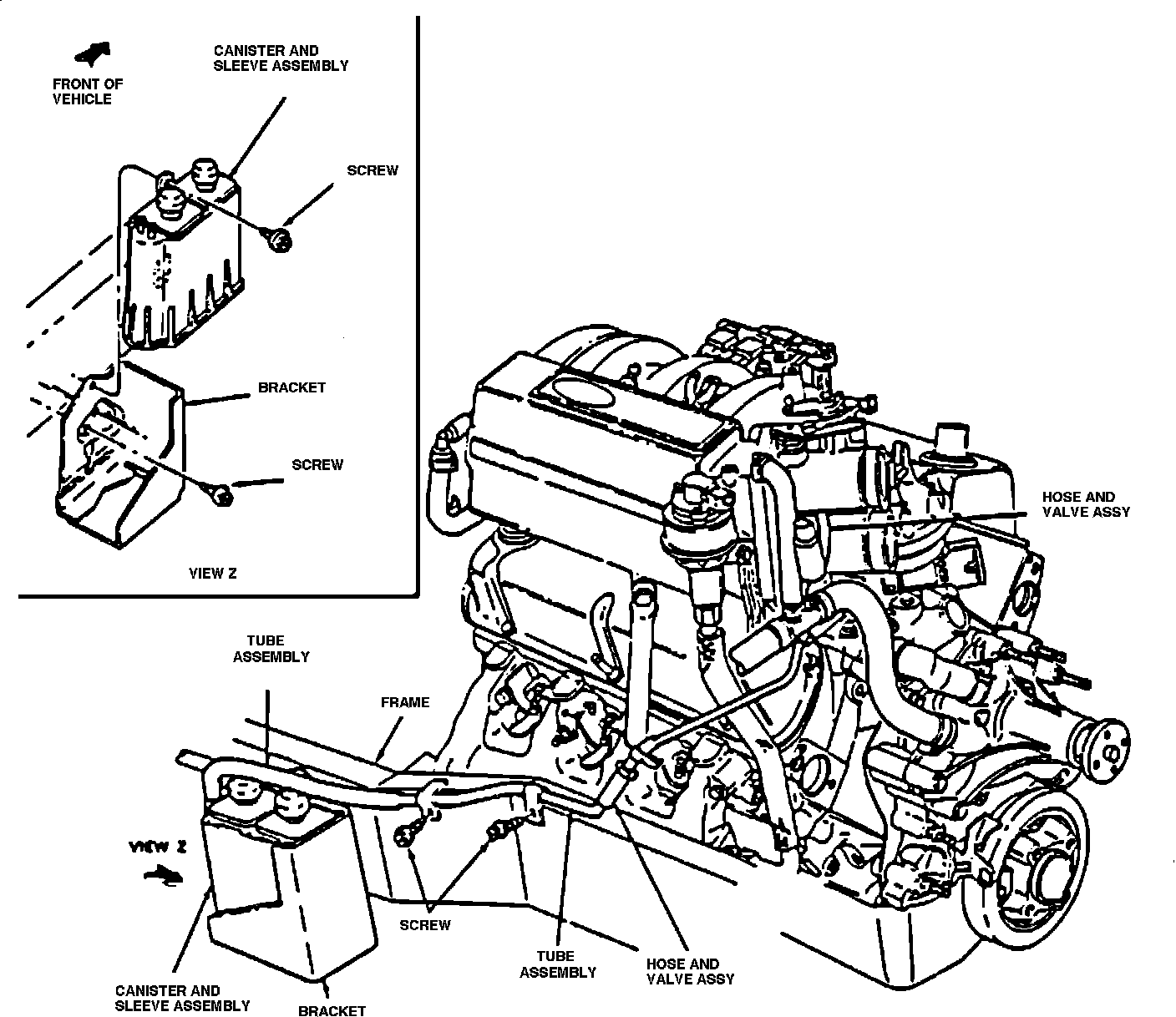 FRONT OF VEHICLE

CANISTER AND SLEEVE ASSEMBLY

SCREW

BRACKET

SCREW

VIEW Z

HOSE AND VALVE ASSY

TUBE ASSEMBLY

FRAME

VIEW Z

SCREW

TUBE ASSEMBLY

HOSE AND VALVE ASSY

CANISTER AND SLEEVE ASSEMBLY

BRACKET