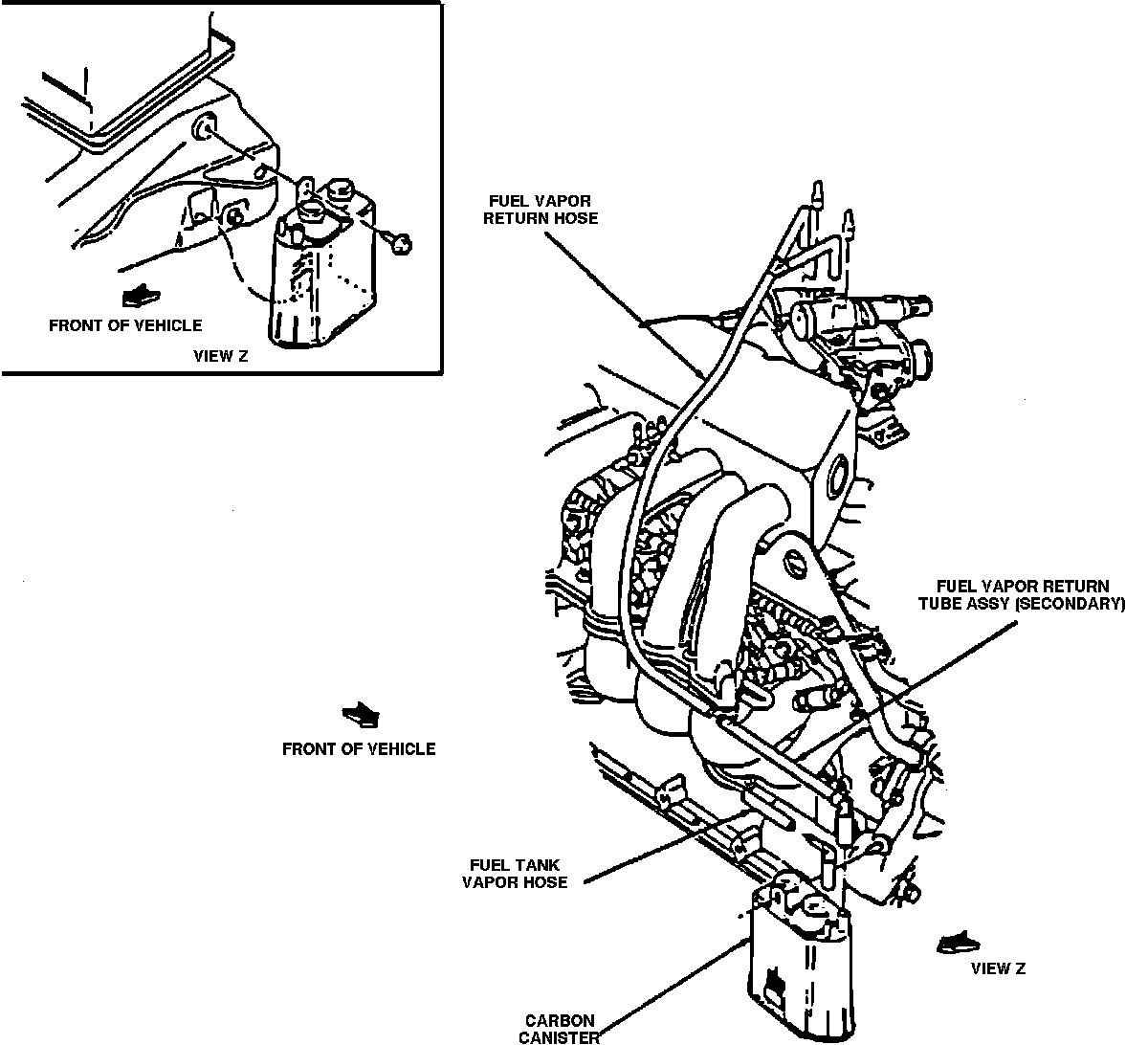 FRONT OF VEHICLE

VIEW Z

FUEL VAPOR RETURN HOSE

FUEL VAPOR RETURN TUBE ASSY (SECONDARY)

FRONT OF VEHICLE

FUEL TANK VAPOR HOSE

VIEW Z

CARBON CANISTER