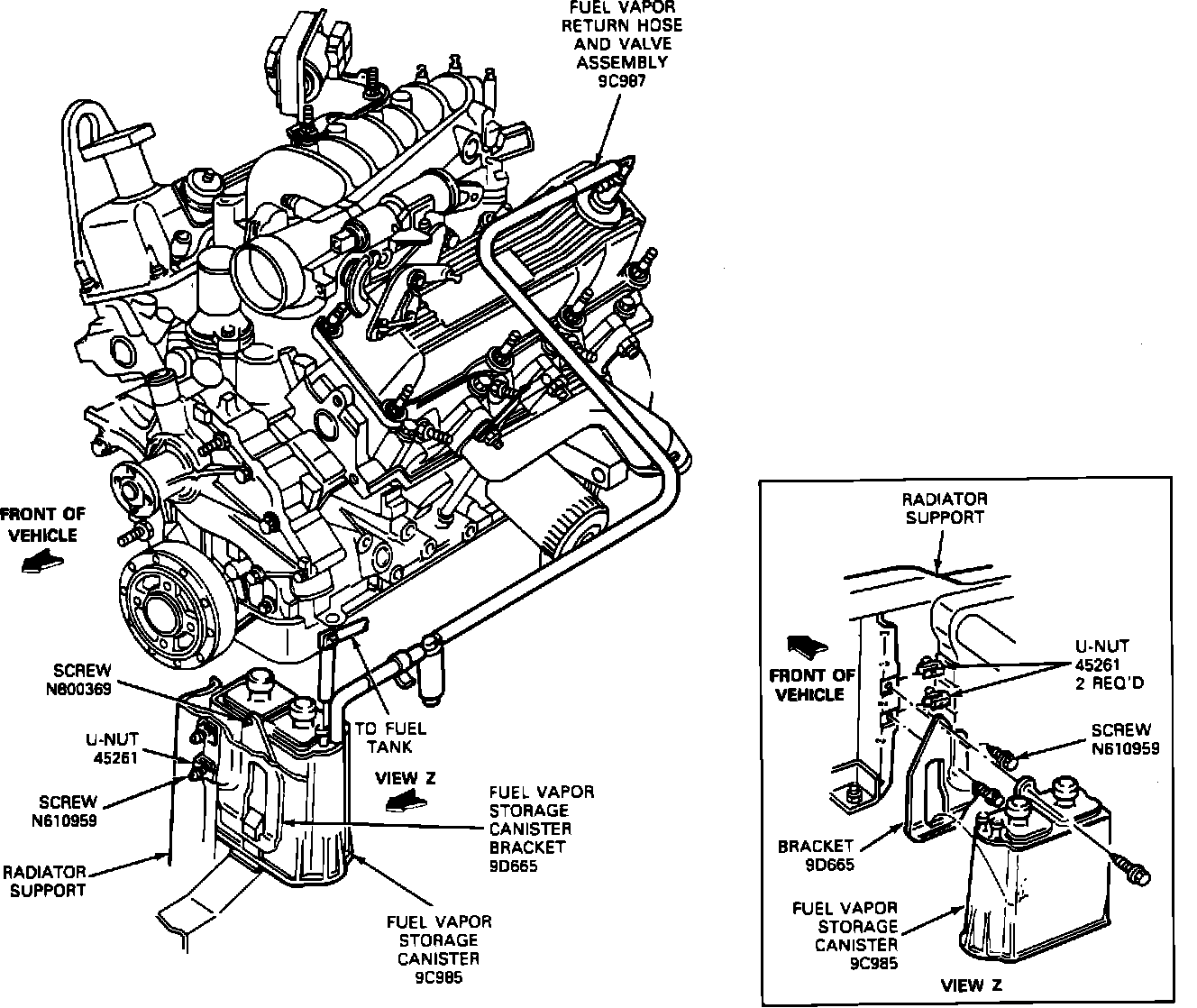 FUEL VAPOR RETURN HOSE AND VALVE ASSEMBLY 9C987

FRONT OF VEHICLE

SCREW N800369

U-NUT 45261

SCREW N610959

RADIATOR SUPPORT

TO FUEL TANK

VIEW Z

FUEL VAPOR STORAGE CANISTER BRACKET 9D665

FUEL VAPOR STORAGE CANISTER 9C985

RADIATOR SUPPORT

FRONT OF VEHICLE

U-NUT 45261 2 REQ'D

SCREW N610959

BRACKET 9D665

FUEL VAPOR STORAGE CANISTER 9C985

VIEW Z