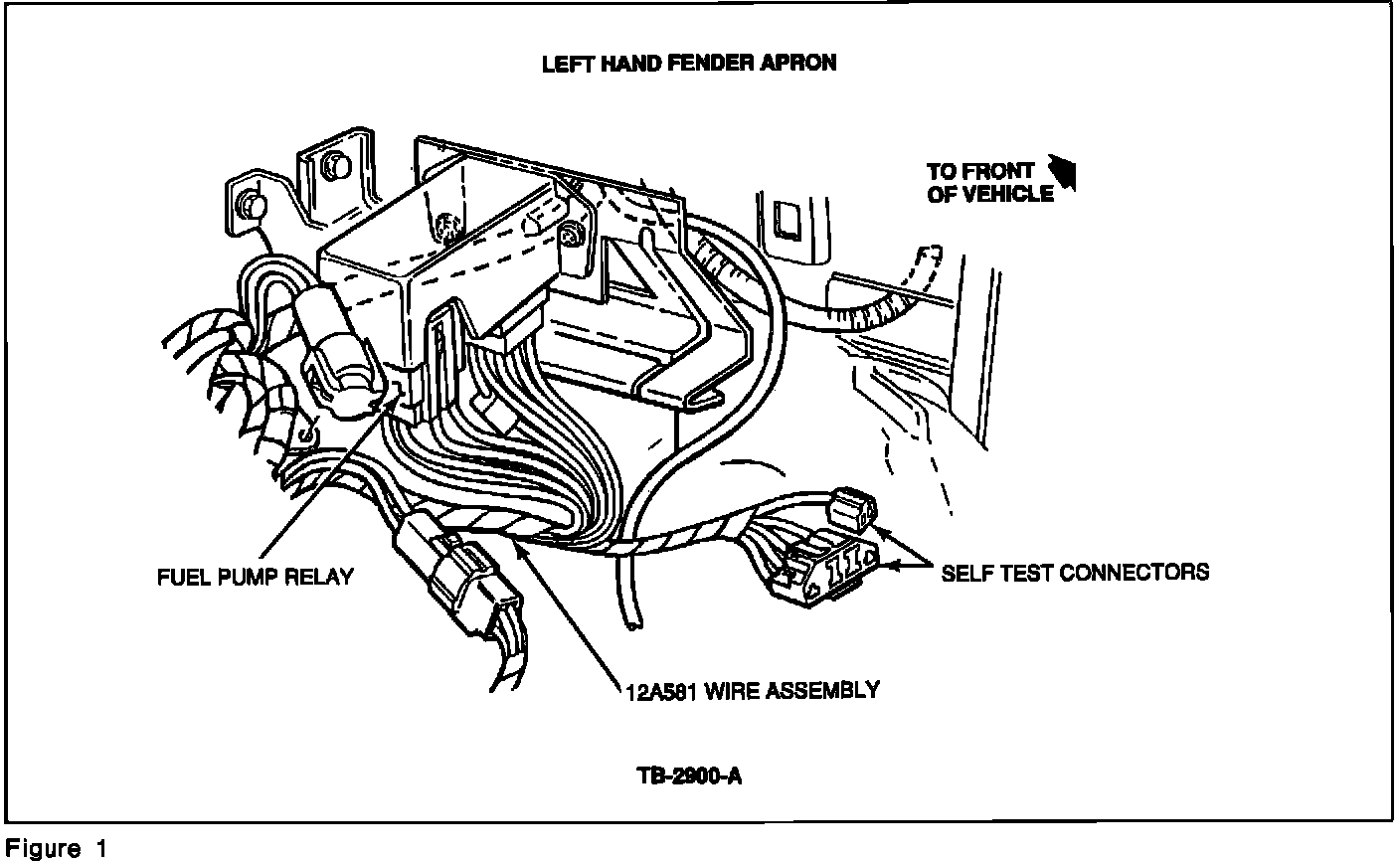 LEFT HAND FENDER APRON

TO FRONT OF VEHICLE

FUEL PUMP RELAY

SELF TEST CONNECTORS

12A581 WIRE ASSEMBLY

TB-2900-A

Figure 1