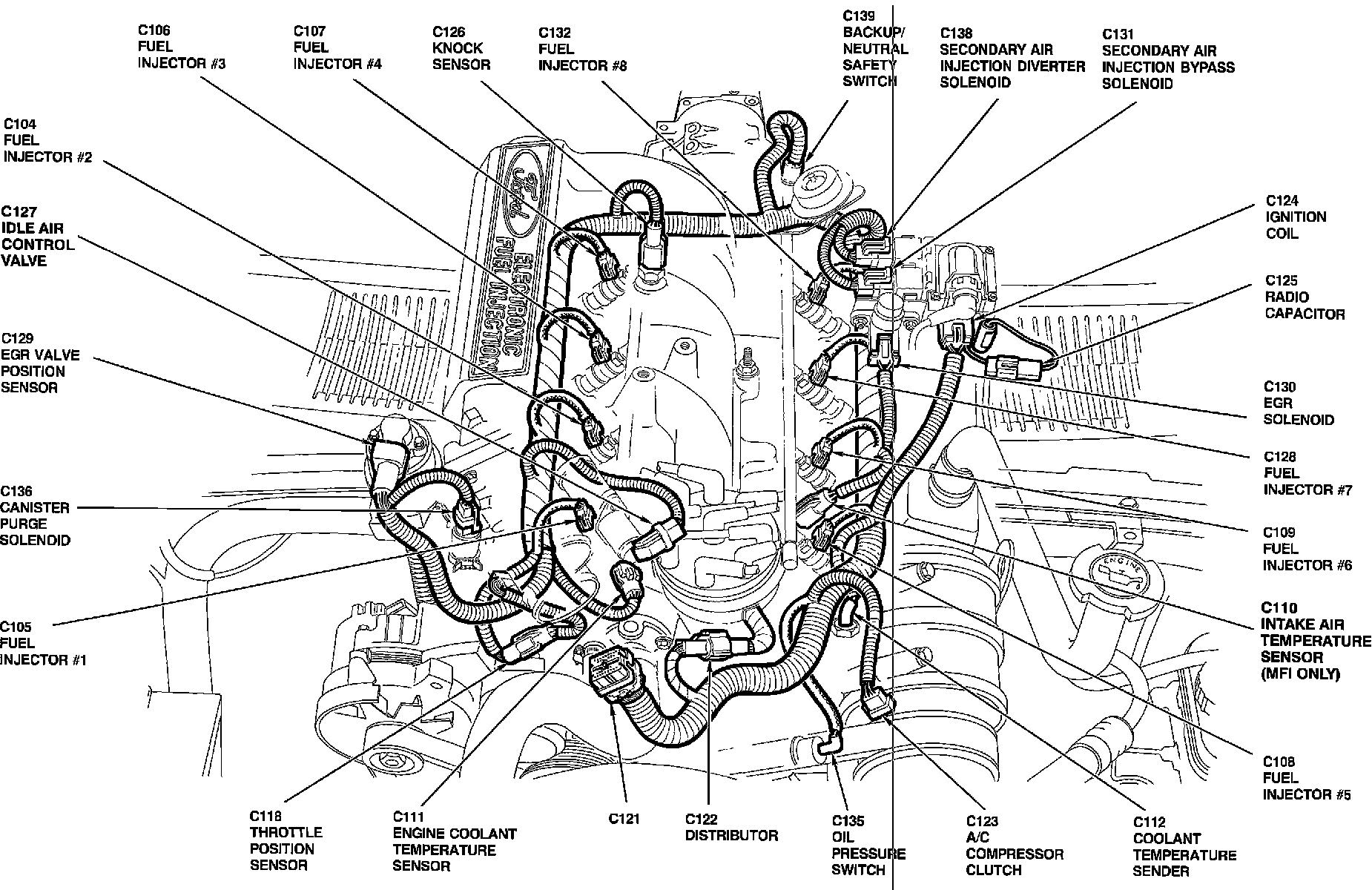 C106
FUEL
INJECTOR #3

C107
FUEL
INJECTOR #4

C126
KNOCK
SENSOR

C132
FUEL
INJECTOR #8

C139
BACKUP/
NEUTRAL
SAFETY
SWITCH

C138
SECONDARY AIR
INJECTION DIVERTER
SOLENOID

C131
SECONDARY AIR
INJECTION BYPASS
SOLENOID

C104
FUEL
INJECTOR #2

C127
IDLE AIR
CONTROL
VALVE

C129
EGR VALVE
POSITION
SENSOR

C136
CANISTER
PURGE
SOLENOID

C105
FUEL
INJECTOR #1

Ford
ELECTRONIC
FUEL INJECTION

ENGINE

C124
IGNITION
COIL

C125
RADIO
CAPACITOR

C130
EGR
SOLENOID

C128
FUEL
INJECTOR #7

C109
FUEL
INJECTOR #6

C110
INTAKE AIR
TEMPERATURE
SENSOR
(MFI ONLY)

C108
FUEL
INJECTOR #5

C118
THROTTLE
POSITION
SENSOR

C111
ENGINE COOLANT
TEMPERATURE
SENSOR

C121

C122
DISTRIBUTOR

C135
OIL
PRESSURE
SWITCH

C123
A/C
COMPRESSOR
CLUTCH

C112
COOLANT
TEMPERATURE
SENDER