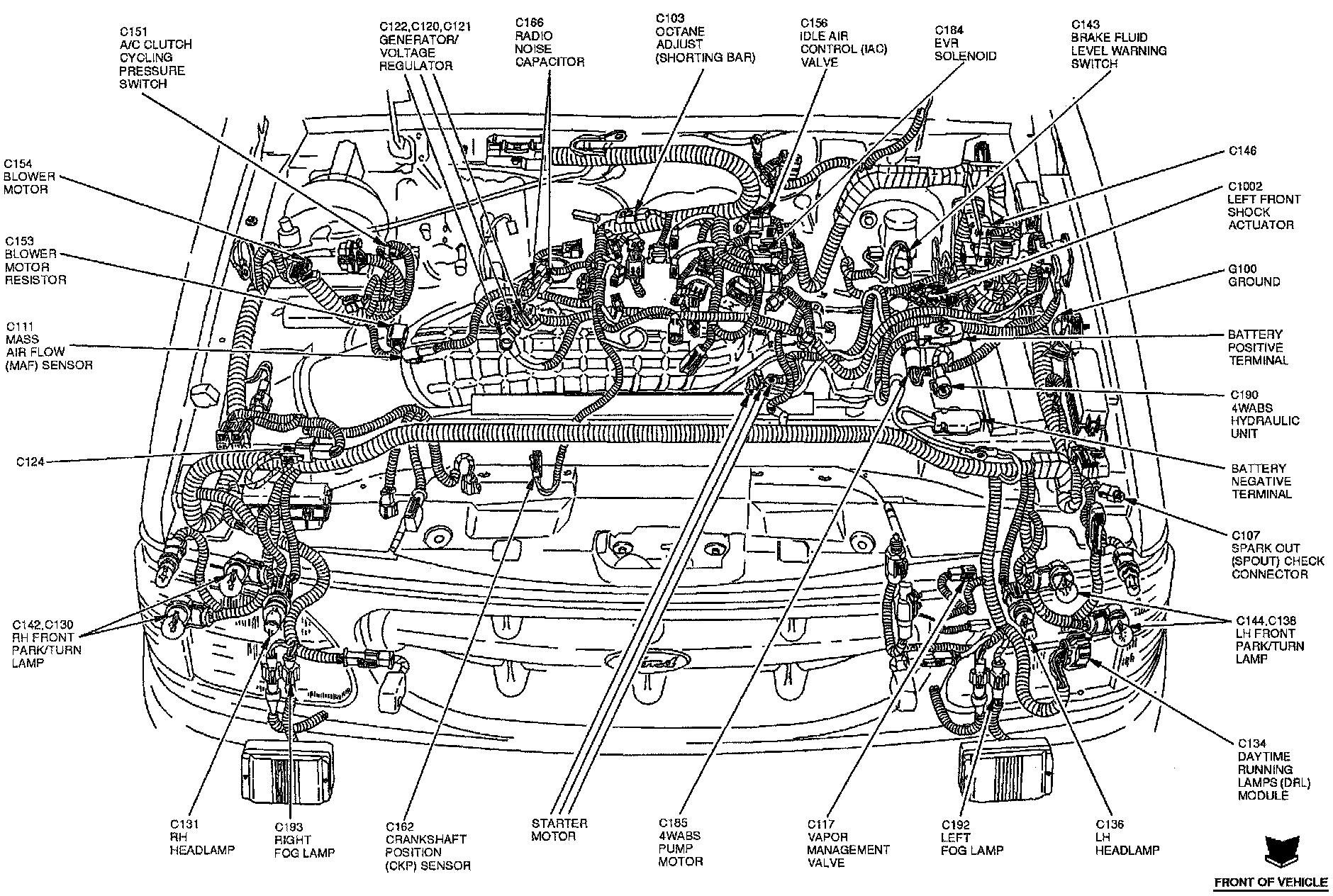 C151
A/C CLUTCH
CYCLING
PRESSURE
SWITCH

C122,C120,C121
GENERATOR/
VOLTAGE
REGULATOR

C166
RADIO
NOISE
CAPACITOR

C103
OCTANE
ADJUST
(SHORTING BAR)

C156
IDLE AIR
CONTROL (IAC)
VALVE

C184
EVR
SOLENOID

C143
BRAKE FLUID
LEVEL WARNING
SWITCH

C154
BLOWER
MOTOR

C153
BLOWER
MOTOR
RESISTOR

C111
MASS
AIR FLOW
(MAF) SENSOR

C124

C142,C130
RH FRONT
PARK/TURN
LAMP

C146

C1002
LEFT FRONT
SHOCK
ACTUATOR

G100
GROUND

BATTERY
POSITIVE
TERMINAL

C190
4WABS
HYDRAULIC
UNIT

BATTERY
NEGATIVE
TERMINAL

C107
SPARK OUT
(SPOUT) CHECK
CONNECTOR

C144,C138
LH FRONT
PARK/TURN
LAMP

C134
DAYTIME
RUNNING
LAMPS (DRL)
MODULE

C131
RH
HEADLAMP

C193
RIGHT
FOG LAMP

C162
CRANKSHAFT
POSITION
(CKP) SENSOR

STARTER
MOTOR

C185
4WABS
PUMP
MOTOR

C117
VAPOR
MANAGEMENT
VALVE

C192
LEFT
FOG LAMP

C136
LH
HEADLAMP

FRONT OF VEHICLE