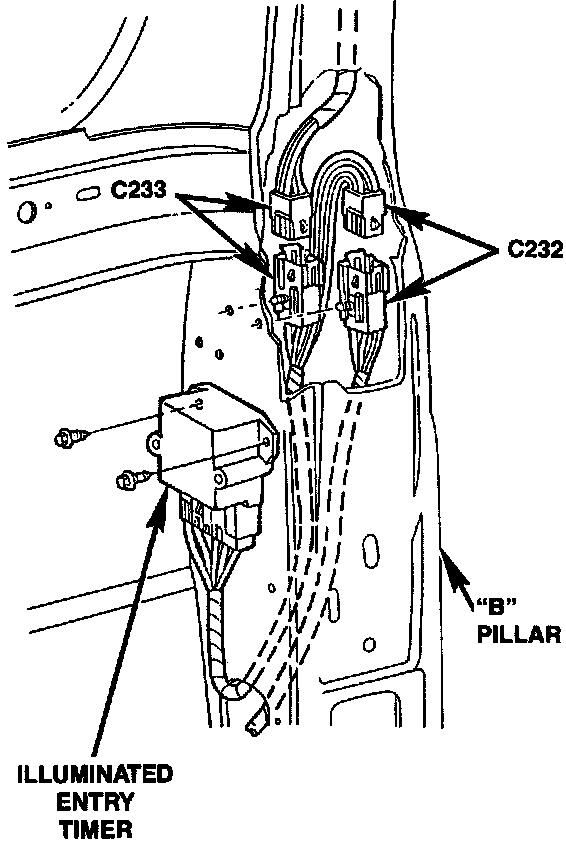 C233

C232

"B" PILLAR

ILLUMINATED ENTRY TIMER