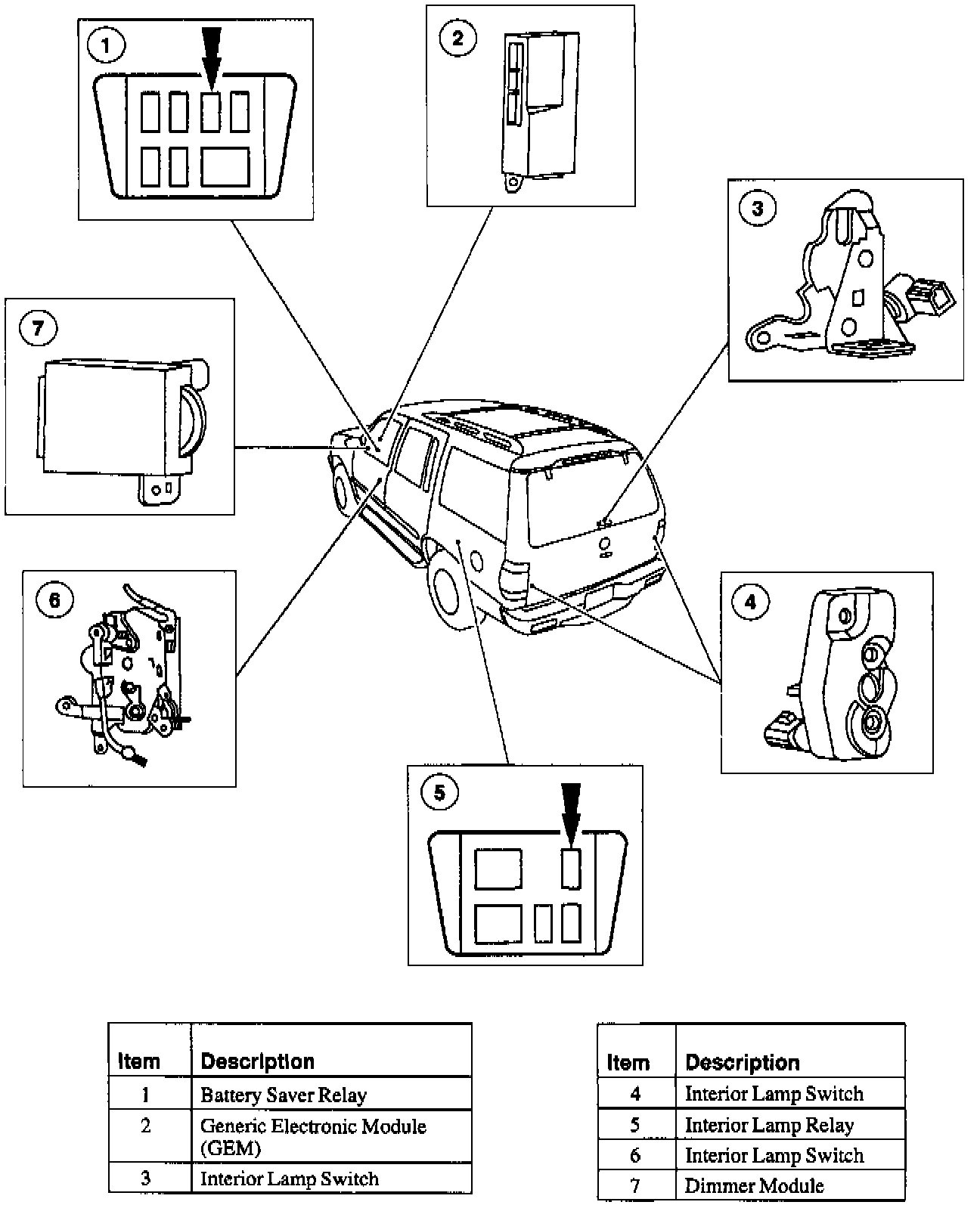 1

2

3

7

6

4

5

| Item | Description |
|---|---|
| 1 | Battery Saver Relay |
| 2 | Generic Electronic Module (GEM) |
| 3 | Interior Lamp Switch |

| Item | Description |
|---|---|
| 4 | Interior Lamp Switch |
| 5 | Interior Lamp Relay |
| 6 | Interior Lamp Switch |
| 7 | Dimmer Module |