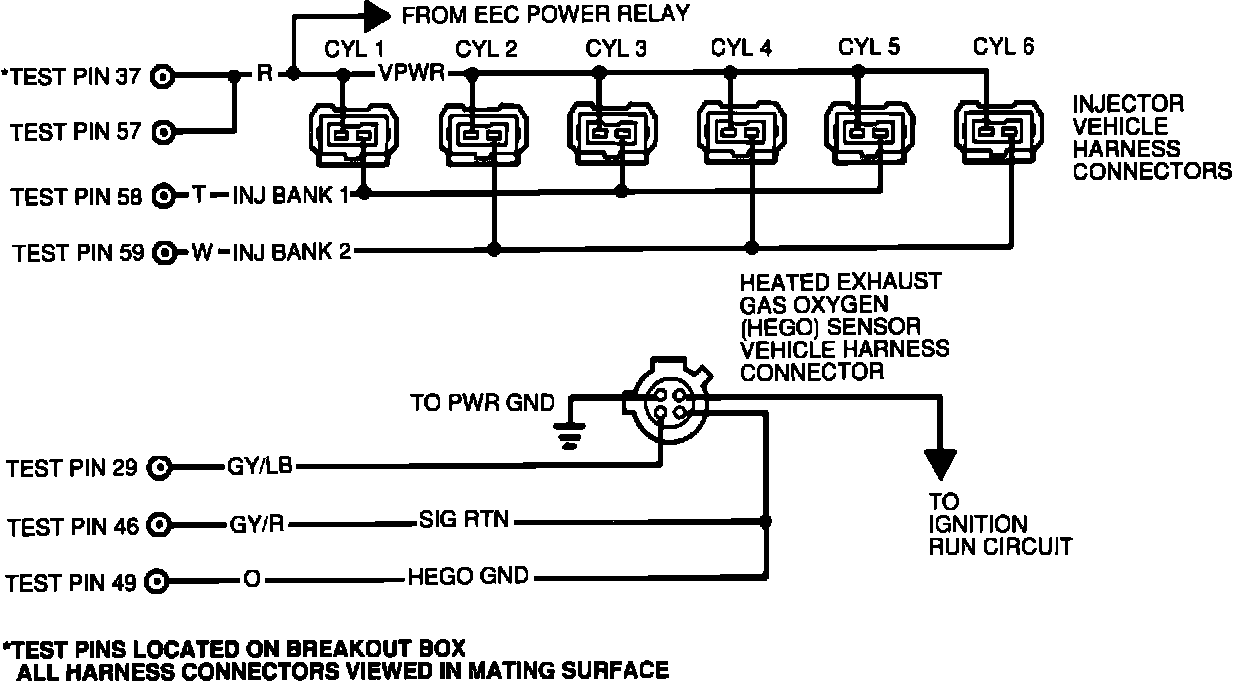 FROM EEC POWER RELAY

CYL 1 CYL 2 CYL 3 CYL 4 CYL 5 CYL 6

*TEST PIN 37 R VPWR

TEST PIN 57

INJECTOR VEHICLE HARNESS CONNECTORS

TEST PIN 58 T INJ BANK 1

TEST PIN 59 W INJ BANK 2

HEATED EXHAUST GAS OXYGEN (HEGO) SENSOR VEHICLE HARNESS CONNECTOR

TO PWR GND

TEST PIN 29 GY/LB

TEST PIN 46 GY/R SIG RTN

TEST PIN 49 O HEGO GND

TO IGNITION RUN CIRCUIT

*TEST PINS LOCATED ON BREAKOUT BOX
ALL HARNESS CONNECTORS VIEWED IN MATING SURFACE