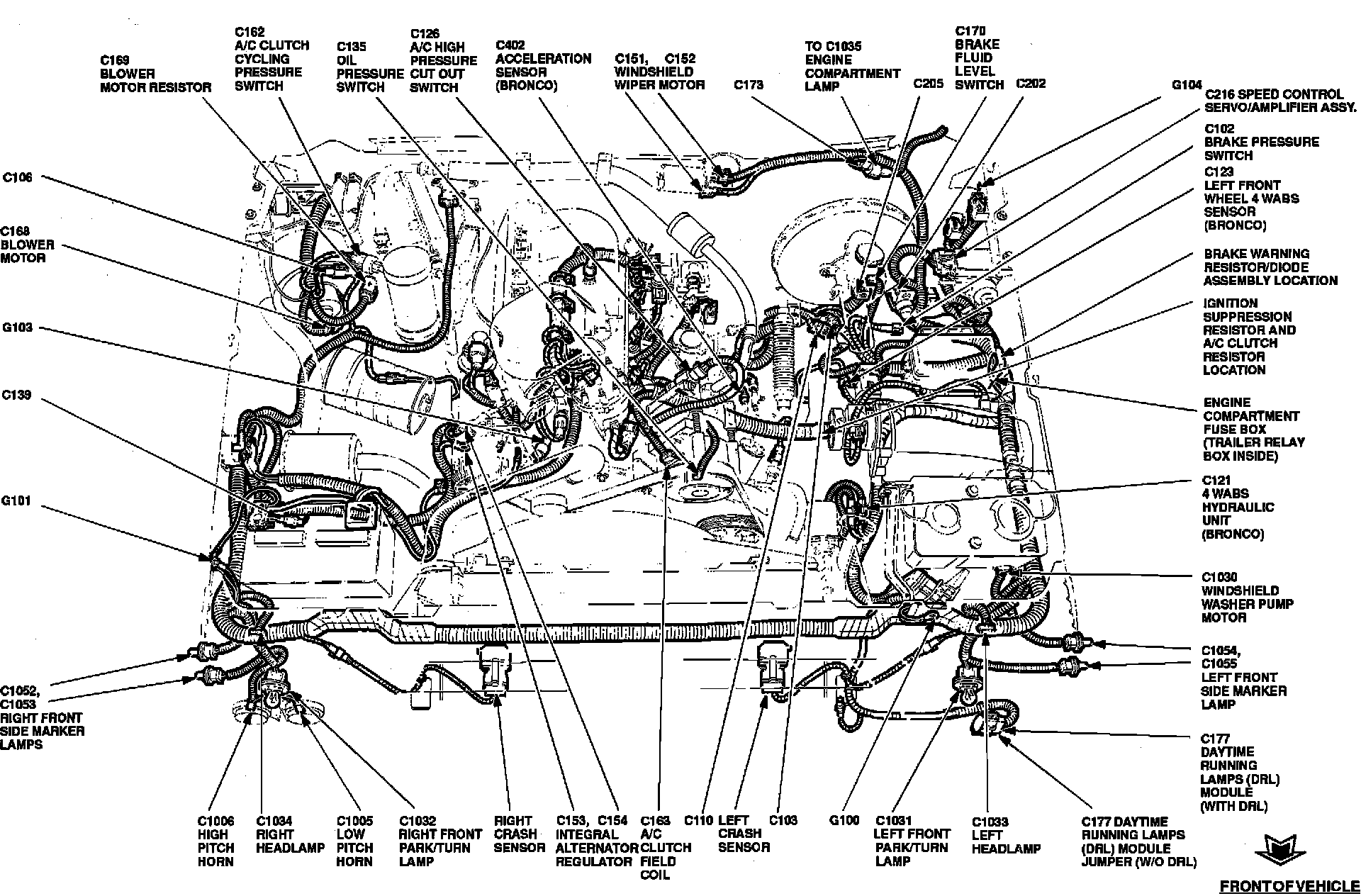 C169
BLOWER
MOTOR RESISTOR

C162
A/C CLUTCH
CYCLING
PRESSURE
SWITCH

C135
OIL
PRESSURE
SWITCH

C126
A/C HIGH
PRESSURE
CUT OUT
SWITCH

C402
ACCELERATION
SENSOR
(BRONCO)

C151, C152
WINDSHIELD
WIPER MOTOR

C173

TO C1035
ENGINE
COMPARTMENT
LAMP

C205

C170
BRAKE
FLUID
LEVEL
SWITCH

C202

G104

C216 SPEED CONTROL
SERVO/AMPLIFIER ASSY.

C102
BRAKE PRESSURE
SWITCH

C123
LEFT FRONT
WHEEL 4 WABS
SENSOR
(BRONCO)

BRAKE WARNING
RESISTOR/DIODE
ASSEMBLY LOCATION

IGNITION
SUPPRESSION
RESISTOR AND
A/C CLUTCH
RESISTOR
LOCATION

ENGINE
COMPARTMENT
FUSE BOX
(TRAILER RELAY
BOX INSIDE)

C121
4 WABS
HYDRAULIC
UNIT
(BRONCO)

C1030
WINDSHIELD
WASHER PUMP
MOTOR

C1054,
C1055
LEFT FRONT
SIDE MARKER
LAMP

C177
DAYTIME
RUNNING
LAMPS (DRL)
MODULE
(WITH DRL)

C106

C168
BLOWER
MOTOR

G103

C139

G101

C1052,
C1053
RIGHT FRONT
SIDE MARKER
LAMPS

C1006
HIGH
PITCH
HORN

C1034
RIGHT
HEADLAMP

C1005
LOW
PITCH
HORN

C1032
RIGHT FRONT
PARK/TURN
LAMP

RIGHT
CRASH
SENSOR

C153, C154
INTEGRAL
ALTERNATOR
REGULATOR

C163
A/C
CLUTCH
FIELD
COIL

C110

LEFT
CRASH
SENSOR

C103

G100

C1031
LEFT FRONT
PARK/TURN
LAMP

C1033
LEFT
HEADLAMP

C177 DAYTIME
RUNNING LAMPS
(DRL) MODULE
JUMPER (W/O DRL)

FRONT OF VEHICLE