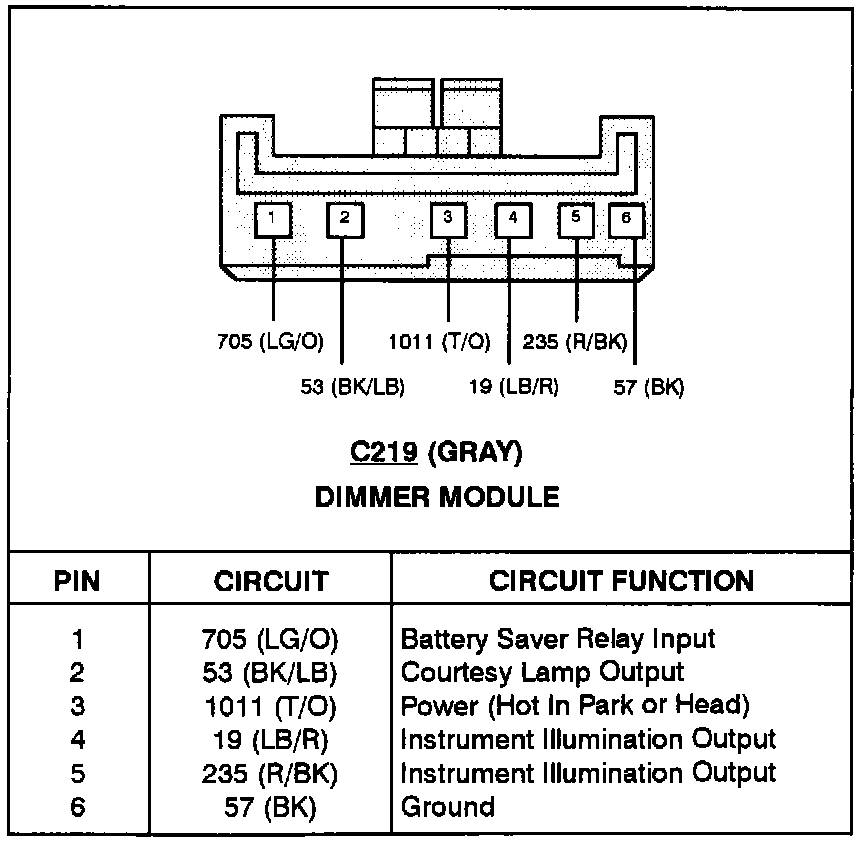 1 2 3 4 5 6

705 (LG/O)
1011 (T/O)
235 (R/BK)
53 (BK/LB)
19 (LB/R)
57 (BK)

C219 (GRAY)
DIMMER MODULE

| PIN | CIRCUIT | CIRCUIT FUNCTION |
|---|---|---|
| 1 | 705 (LG/O) | Battery Saver Relay Input |
| 2 | 53 (BK/LB) | Courtesy Lamp Output |
| 3 | 1011 (T/O) | Power (Hot In Park or Head) |
| 4 | 19 (LB/R) | Instrument Illumination Output |
| 5 | 235 (R/BK) | Instrument Illumination Output |
| 6 | 57 (BK) | Ground |