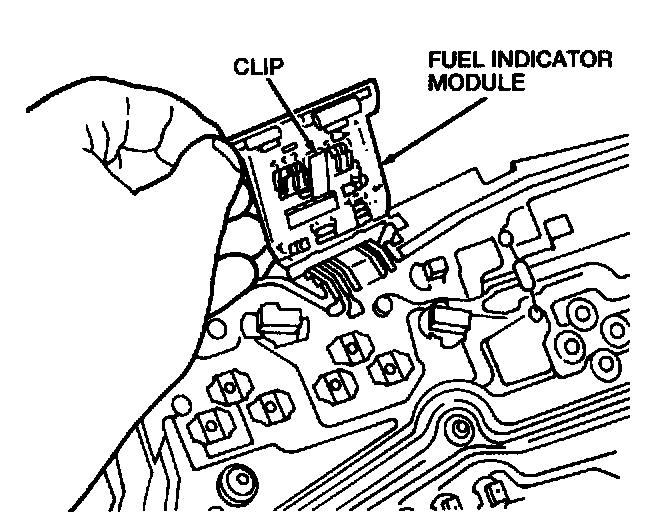 CLIP

FUEL INDICATOR
MODULE