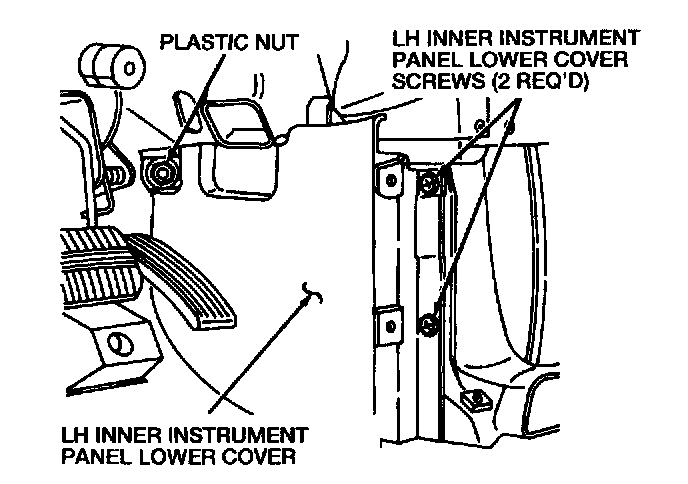 PLASTIC NUT

LH INNER INSTRUMENT PANEL LOWER COVER SCREWS (2 REQ'D)

LH INNER INSTRUMENT PANEL LOWER COVER