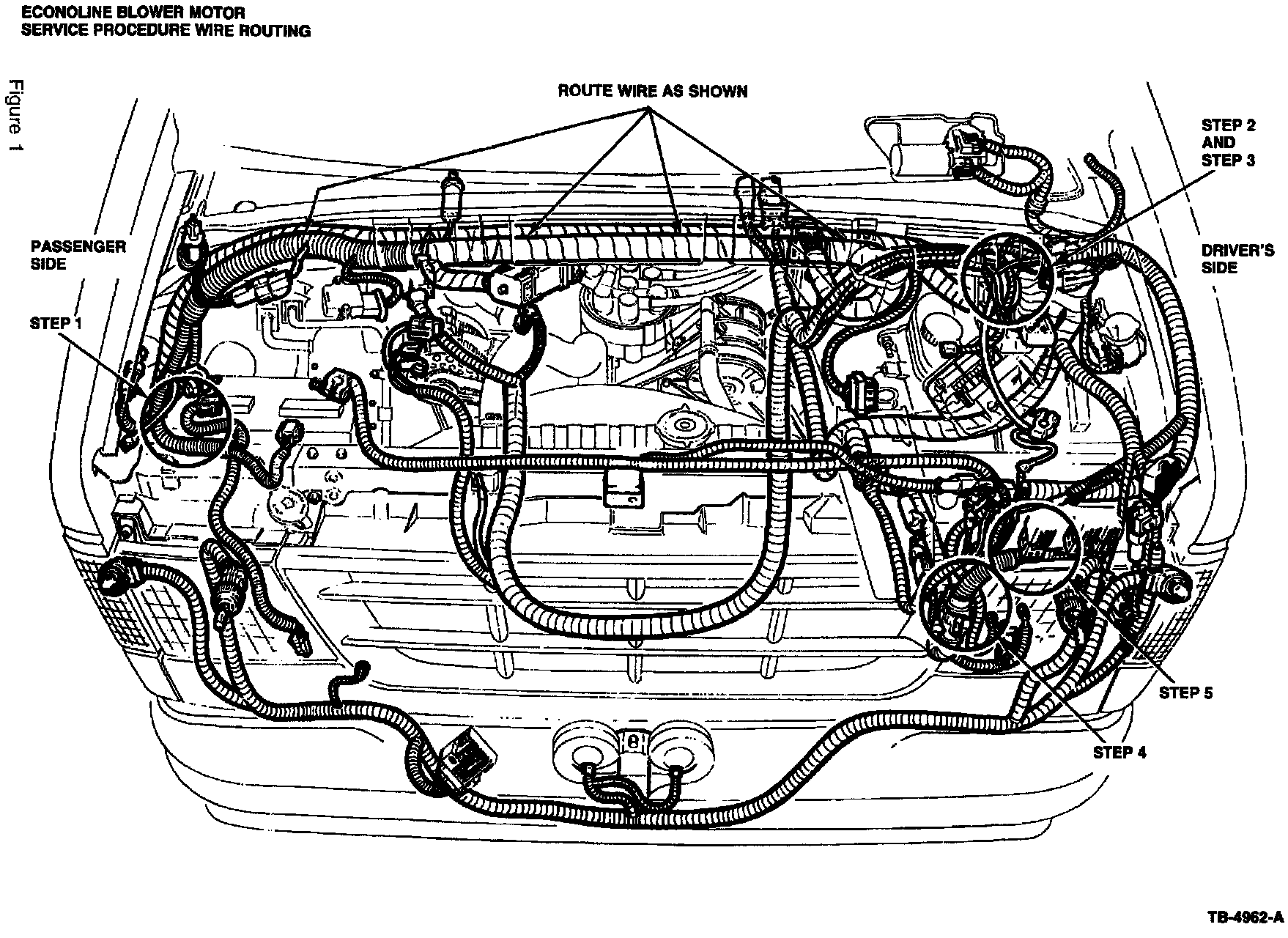 ECONOLINE BLOWER MOTOR
SERVICE PROCEDURE WIRE ROUTING

Figure 1

ROUTE WIRE AS SHOWN

STEP 2
AND
STEP 3

PASSENGER
SIDE

DRIVER'S
SIDE

STEP 1

STEP 5

STEP 4

TB-4962-A