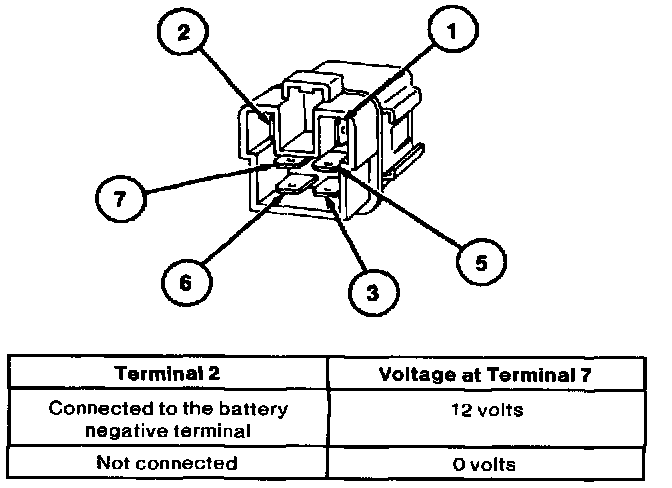 2
1
7
5
6
3

| Terminal 2 | Voltage at Terminal 7 |
|---|---|
| Connected to the battery negative terminal | 12 volts |
| Not connected | 0 volts |