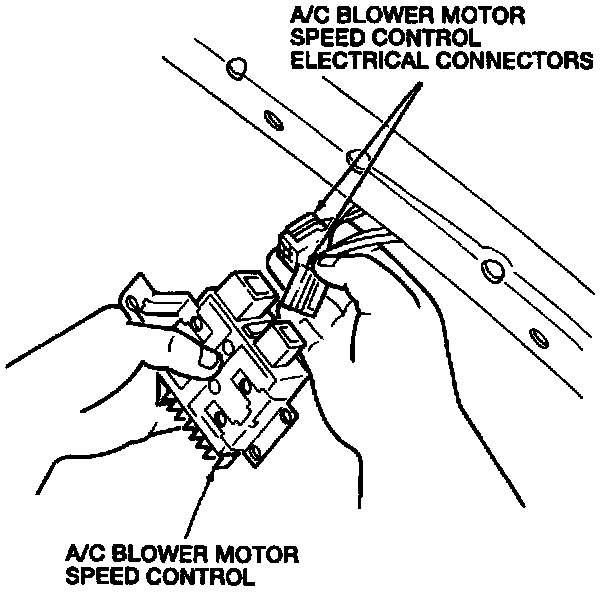 A/C BLOWER MOTOR SPEED CONTROL ELECTRICAL CONNECTORS

A/C BLOWER MOTOR SPEED CONTROL