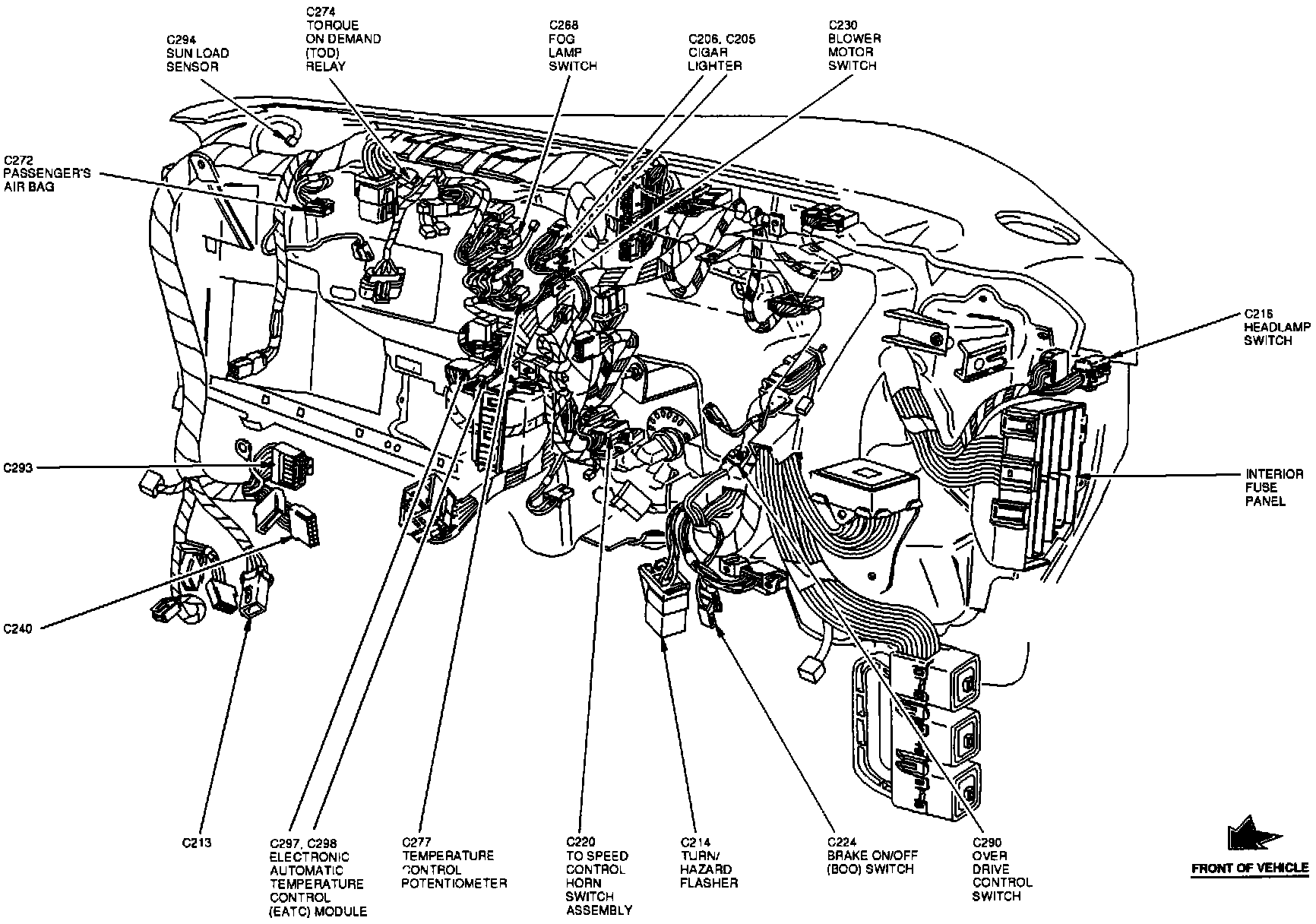 C294
SUN LOAD
SENSOR

C274
TORQUE
ON DEMAND
(TOD)
RELAY

C268
FOG
LAMP
SWITCH

C206, C205
CIGAR
LIGHTER

C230
BLOWER
MOTOR
SWITCH

C272
PASSENGER'S
AIR BAG

C215
HEADLAMP
SWITCH

C293

INTERIOR
FUSE
PANEL

C240

C213

C297, C298
ELECTRONIC
AUTOMATIC
TEMPERATURE
CONTROL
(EATC) MODULE

C277
TEMPERATURE
CONTROL
POTENTIOMETER

C220
TO SPEED
CONTROL
HORN
SWITCH
ASSEMBLY

C214
TURN/
HAZARD
FLASHER

C224
BRAKE ON/OFF
(BOO) SWITCH

C290
OVER
DRIVE
CONTROL
SWITCH

FRONT OF VEHICLE