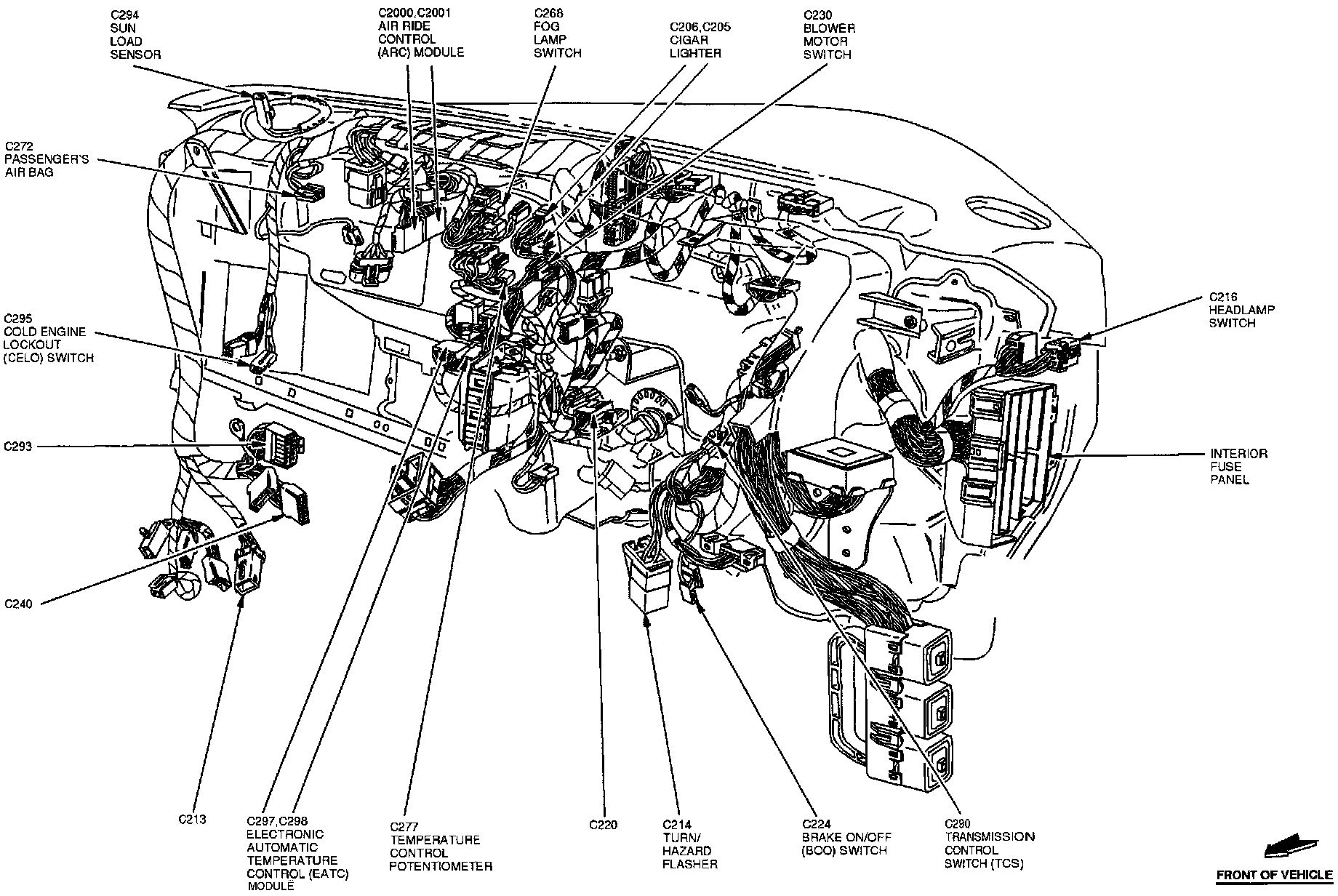 C294
SUN
LOAD
SENSOR

C2000,C2001
AIR RIDE
CONTROL
(ARC) MODULE

C268
FOG
LAMP
SWITCH

C206,C205
CIGAR
LIGHTER

C230
BLOWER
MOTOR
SWITCH

C272
PASSENGER'S
AIR BAG

C295
COLD ENGINE
LOCKOUT
(CELO) SWITCH

C216
HEADLAMP
SWITCH

C293

INTERIOR
FUSE
PANEL

C240

C213

C297,C298
ELECTRONIC
AUTOMATIC
TEMPERATURE
CONTROL (EATC)
MODULE

C277
TEMPERATURE
CONTROL
POTENTIOMETER

C220

C214
TURN/
HAZARD
FLASHER

C224
BRAKE ON/OFF
(BOO) SWITCH

C290
TRANSMISSION
CONTROL
SWITCH (TCS)

FRONT OF VEHICLE