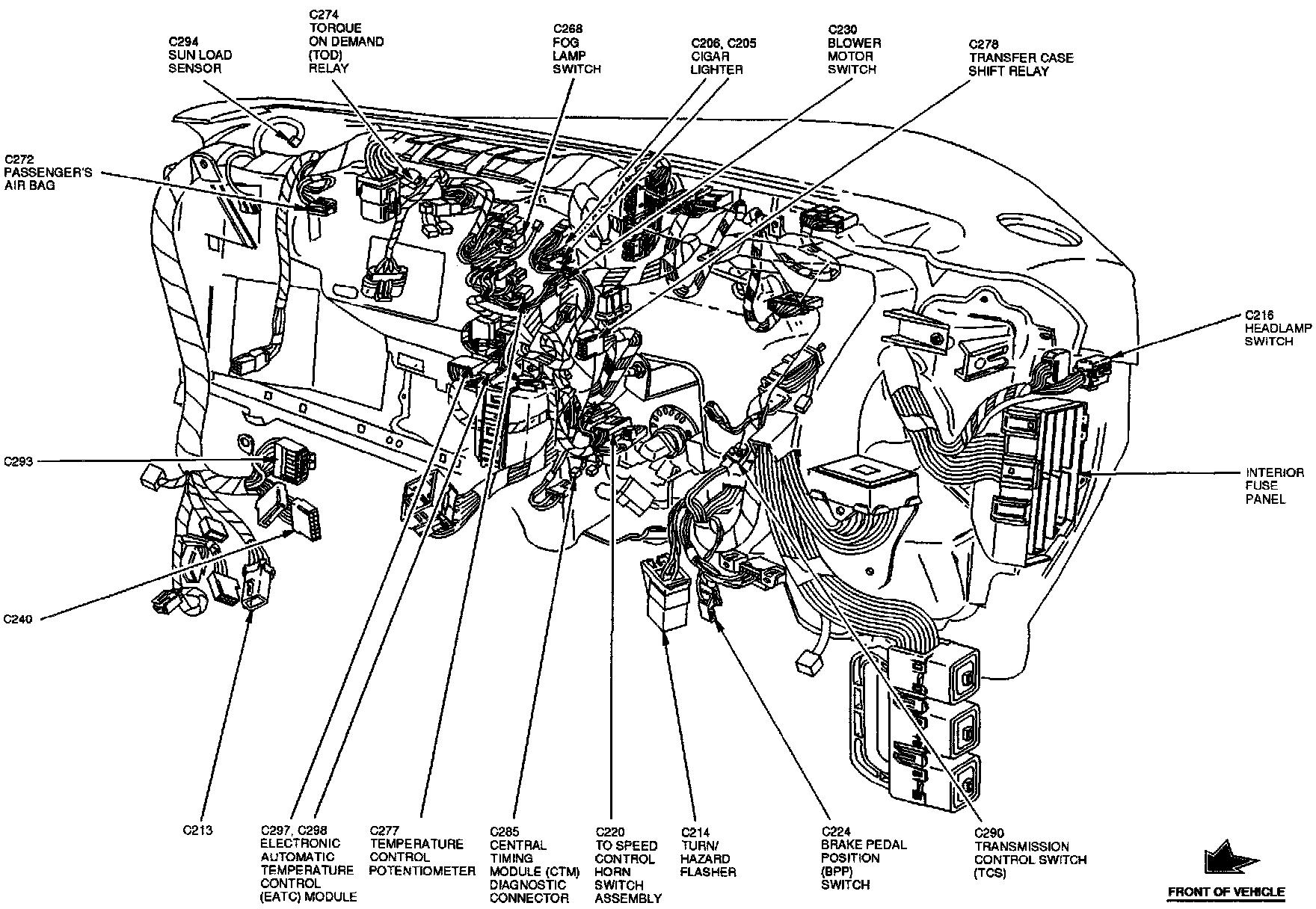 C294
SUN LOAD
SENSOR

C274
TORQUE
ON DEMAND
(TOD)
RELAY

C268
FOG
LAMP
SWITCH

C206, C205
CIGAR
LIGHTER

C230
BLOWER
MOTOR
SWITCH

C278
TRANSFER CASE
SHIFT RELAY

C272
PASSENGER'S
AIR BAG

C216
HEADLAMP
SWITCH

C293

INTERIOR
FUSE
PANEL

C240

C213

C297, C298
ELECTRONIC
AUTOMATIC
TEMPERATURE
CONTROL
(EATC) MODULE

C277
TEMPERATURE
CONTROL
POTENTIOMETER

C285
CENTRAL
TIMING
MODULE (CTM)
DIAGNOSTIC
CONNECTOR

C220
TO SPEED
CONTROL
HORN
SWITCH
ASSEMBLY

C214
TURN/
HAZARD
FLASHER

C224
BRAKE PEDAL
POSITION
(BPP)
SWITCH

C290
TRANSMISSION
CONTROL SWITCH
(TCS)

FRONT OF VEHICLE