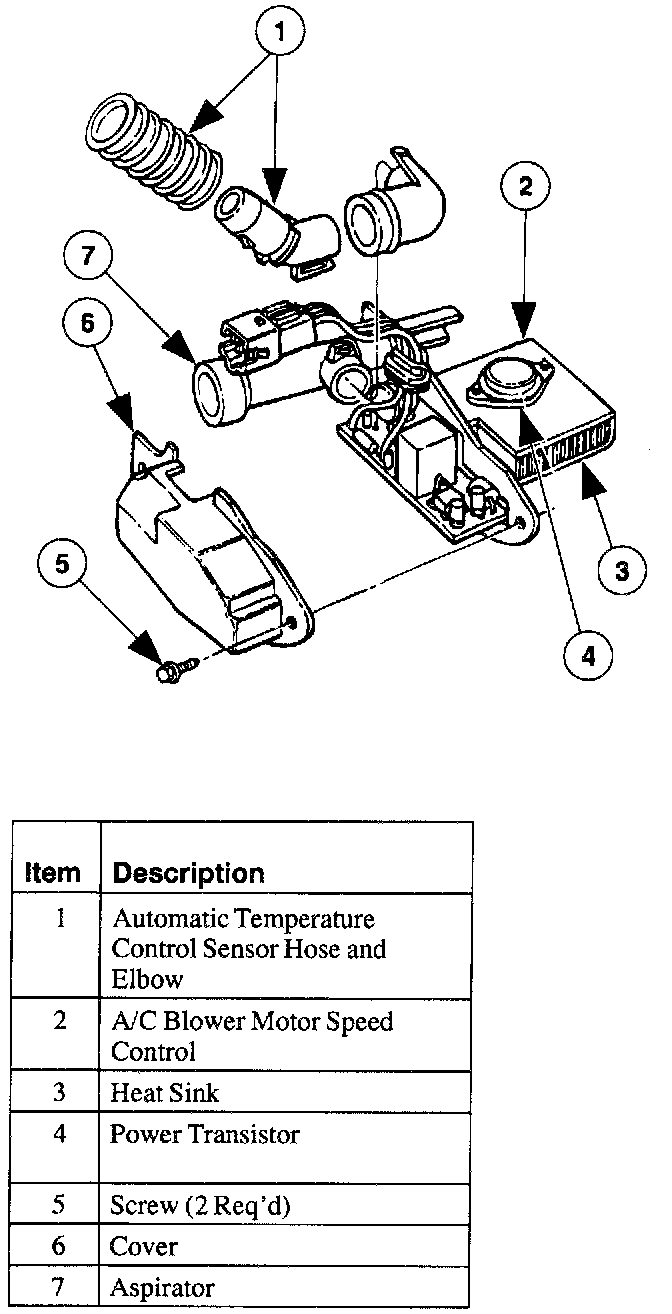 1

2

7

6

5

3

4

| Item | Description |
|---|---|
| 1 | Automatic Temperature Control Sensor Hose and Elbow |
| 2 | A/C Blower Motor Speed Control |
| 3 | Heat Sink |
| 4 | Power Transistor |
| 5 | Screw (2 Req'd) |
| 6 | Cover |
| 7 | Aspirator |