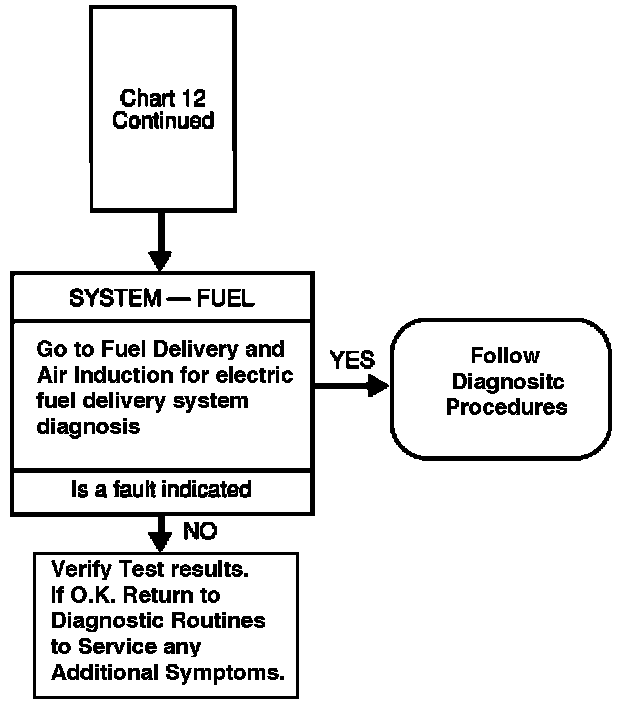 Chart 12
Continued

SYSTEM — FUEL

Go to Fuel Delivery and Air Induction for electric fuel delivery system diagnosis

Is a fault indicated

YES

Follow Diagnositc Procedures

NO

Verify Test results. If O.K. Return to Diagnostic Routines to Service any Additional Symptoms.