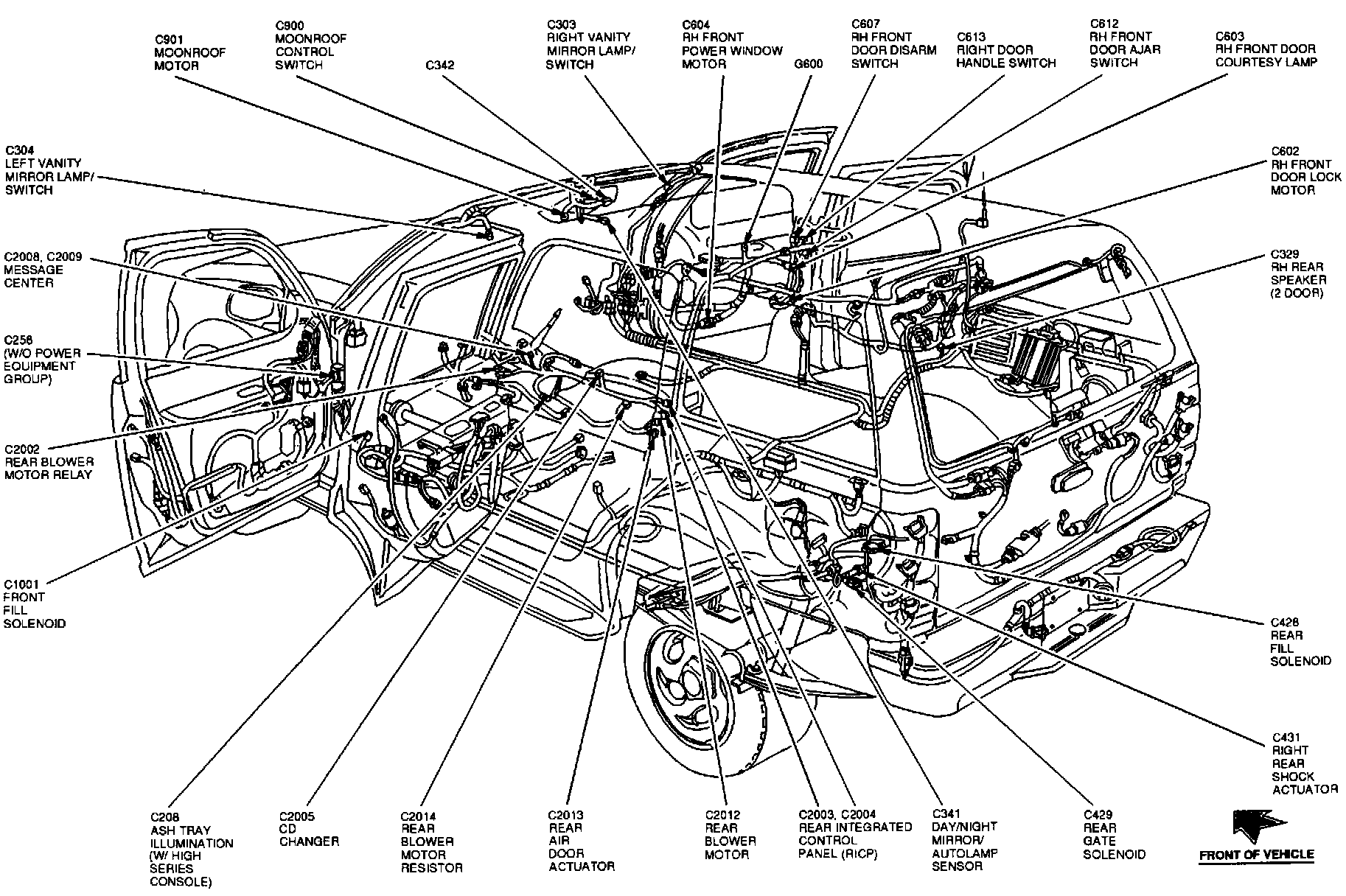 C901
MOONROOF
MOTOR

C900
MOONROOF
CONTROL
SWITCH

C342

C303
RIGHT VANITY
MIRROR LAMP/
SWITCH

C604
RH FRONT
POWER WINDOW
MOTOR

G600

C607
RH FRONT
DOOR DISARM
SWITCH

C613
RIGHT DOOR
HANDLE SWITCH

C612
RH FRONT
DOOR AJAR
SWITCH

C603
RH FRONT DOOR
COURTESY LAMP

C304
LEFT VANITY
MIRROR LAMP/
SWITCH

C602
RH FRONT
DOOR LOCK
MOTOR

C2008, C2009
MESSAGE
CENTER

C329
RH REAR
SPEAKER
(2 DOOR)

C258
(W/O POWER
EQUIPMENT
GROUP)

C2002
REAR BLOWER
MOTOR RELAY

C1001
FRONT
FILL
SOLENOID

C428
REAR
FILL
SOLENOID

C431
RIGHT
REAR
SHOCK
ACTUATOR

C208
ASH TRAY
ILLUMINATION
(W/ HIGH
SERIES
CONSOLE)

C2005
CD
CHANGER

C2014
REAR
BLOWER
MOTOR
RESISTOR

C2013
REAR
AIR
DOOR
ACTUATOR

C2012
REAR
BLOWER
MOTOR

C2003, C2004
REAR INTEGRATED
CONTROL
PANEL (RICP)

C341
DAY/NIGHT
MIRROR/
AUTOLAMP
SENSOR

C429
REAR
GATE
SOLENOID

FRONT OF VEHICLE