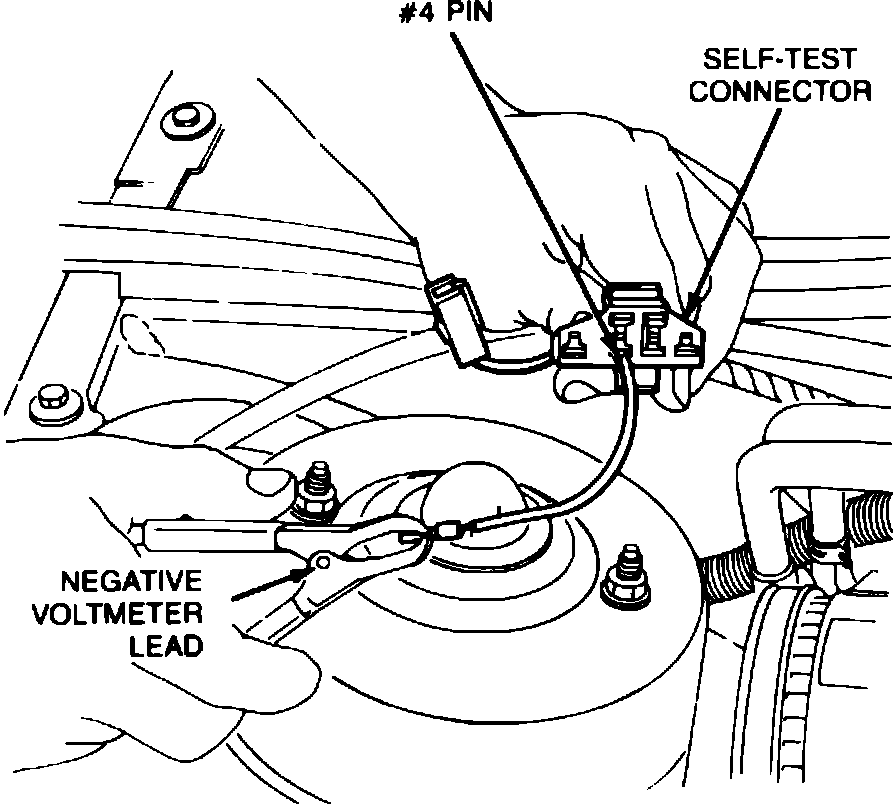 #4 PIN

SELF-TEST CONNECTOR

NEGATIVE VOLTMETER LEAD