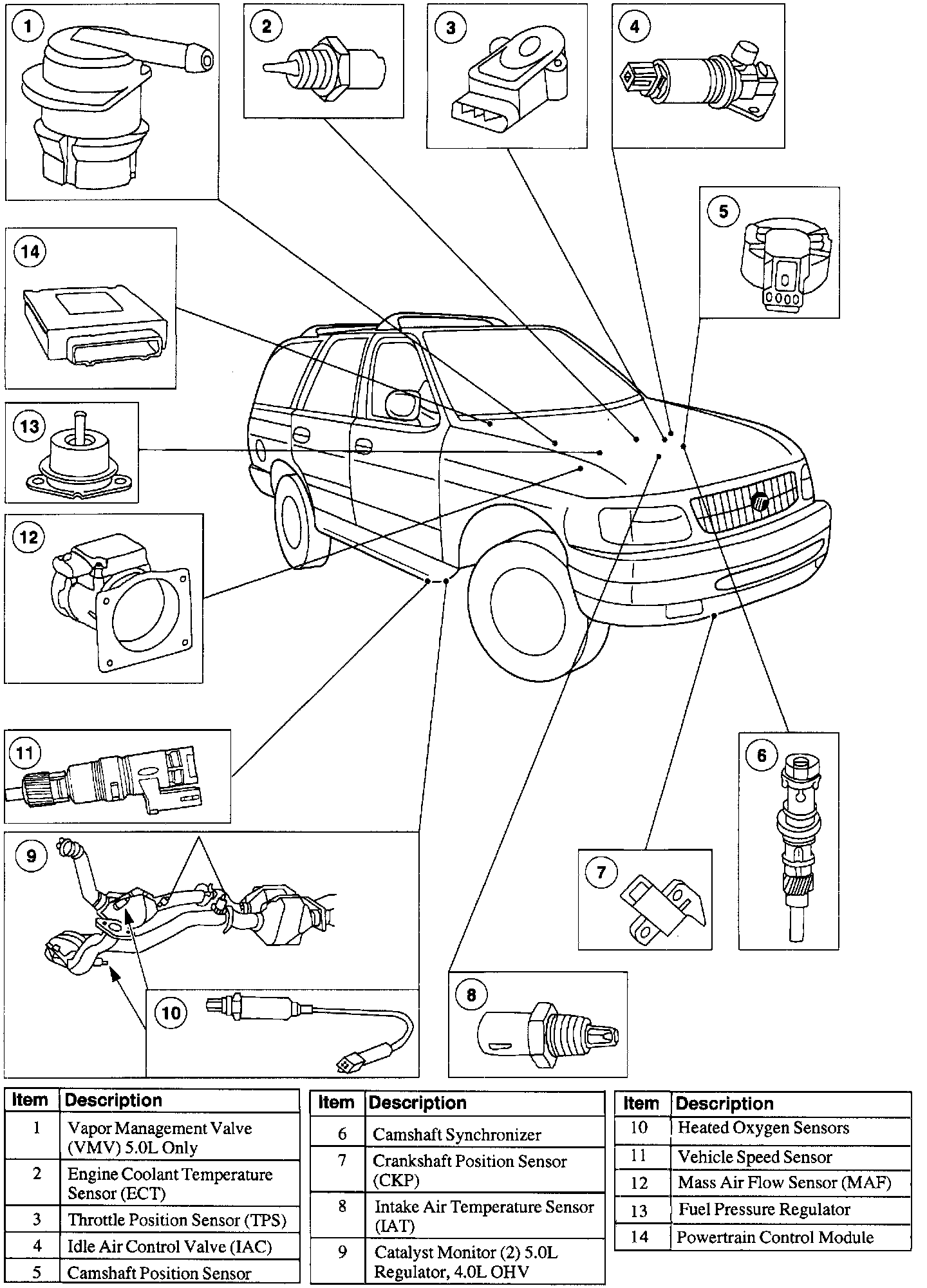 1
2
3
4
5
14
13
12
11
9
10
8
7
6

| Item | Description |
|---|---|
| 1 | Vapor Management Valve (VMV) 5.0L Only |
| 2 | Engine Coolant Temperature Sensor (ECT) |
| 3 | Throttle Position Sensor (TPS) |
| 4 | Idle Air Control Valve (IAC) |
| 5 | Camshaft Position Sensor |

| Item | Description |
|---|---|
| 6 | Camshaft Synchronizer |
| 7 | Crankshaft Position Sensor (CKP) |
| 8 | Intake Air Temperature Sensor (IAT) |
| 9 | Catalyst Monitor (2) 5.0L Regulator, 4.0L OHV |

| Item | Description |
|---|---|
| 10 | Heated Oxygen Sensors |
| 11 | Vehicle Speed Sensor |
| 12 | Mass Air Flow Sensor (MAF) |
| 13 | Fuel Pressure Regulator |
| 14 | Powertrain Control Module |