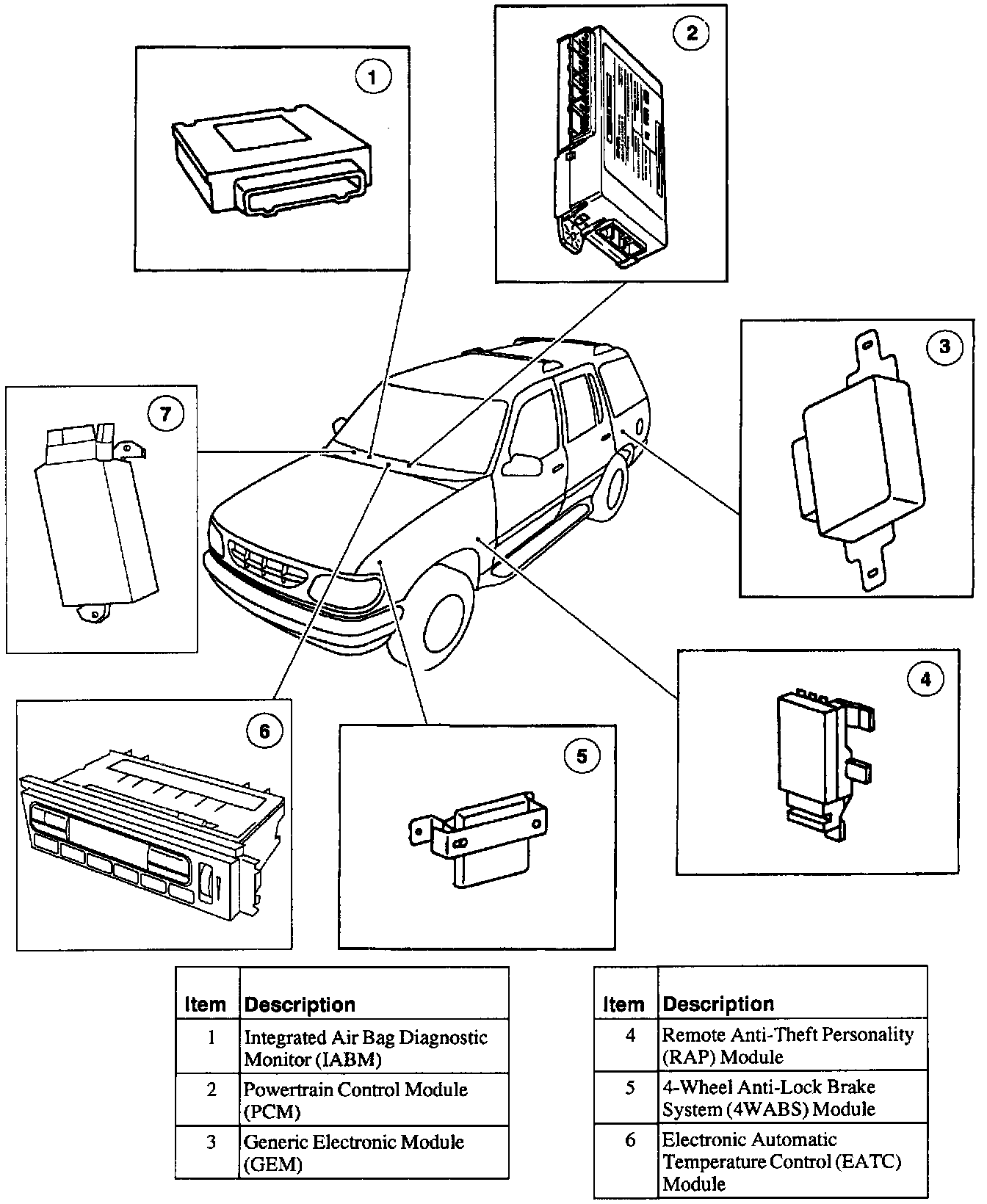 1

2

3

7

4

6

5

| Item | Description |
|---|---|
| 1 | Integrated Air Bag Diagnostic Monitor (IABM) |
| 2 | Powertrain Control Module (PCM) |
| 3 | Generic Electronic Module (GEM) |

| Item | Description |
|---|---|
| 4 | Remote Anti-Theft Personality (RAP) Module |
| 5 | 4-Wheel Anti-Lock Brake System (4WABS) Module |
| 6 | Electronic Automatic Temperature Control (EATC) Module |