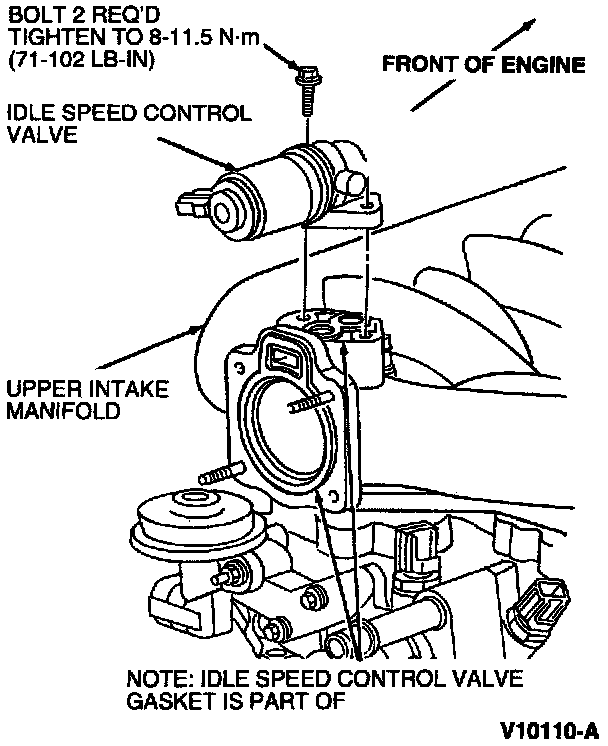 BOLT 2 REQ'D
TIGHTEN TO 8-11.5 N·m
(71-102 LB-IN)

FRONT OF ENGINE

IDLE SPEED CONTROL
VALVE

UPPER INTAKE
MANIFOLD

NOTE: IDLE SPEED CONTROL VALVE
GASKET IS PART OF

V10110-A