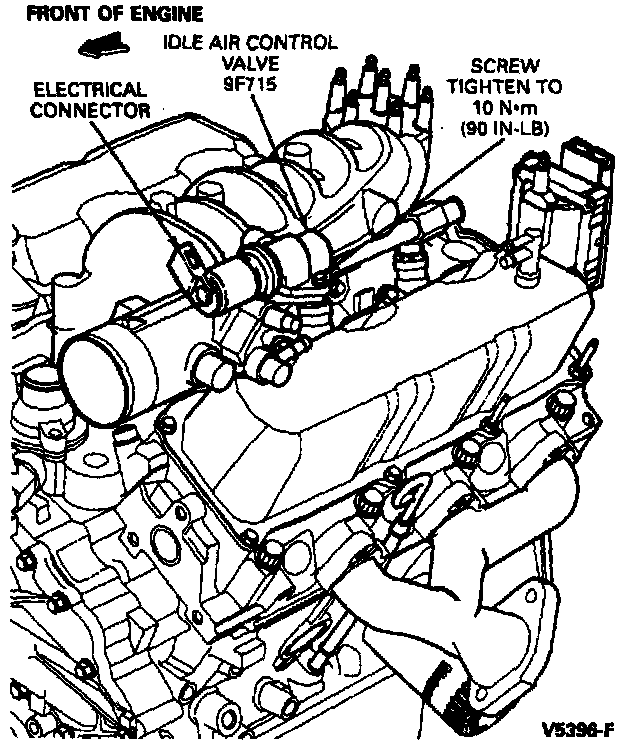 FRONT OF ENGINE

IDLE AIR CONTROL VALVE 9F715

ELECTRICAL CONNECTOR

SCREW TIGHTEN TO 10 N•m (90 IN-LB)

V5396-F