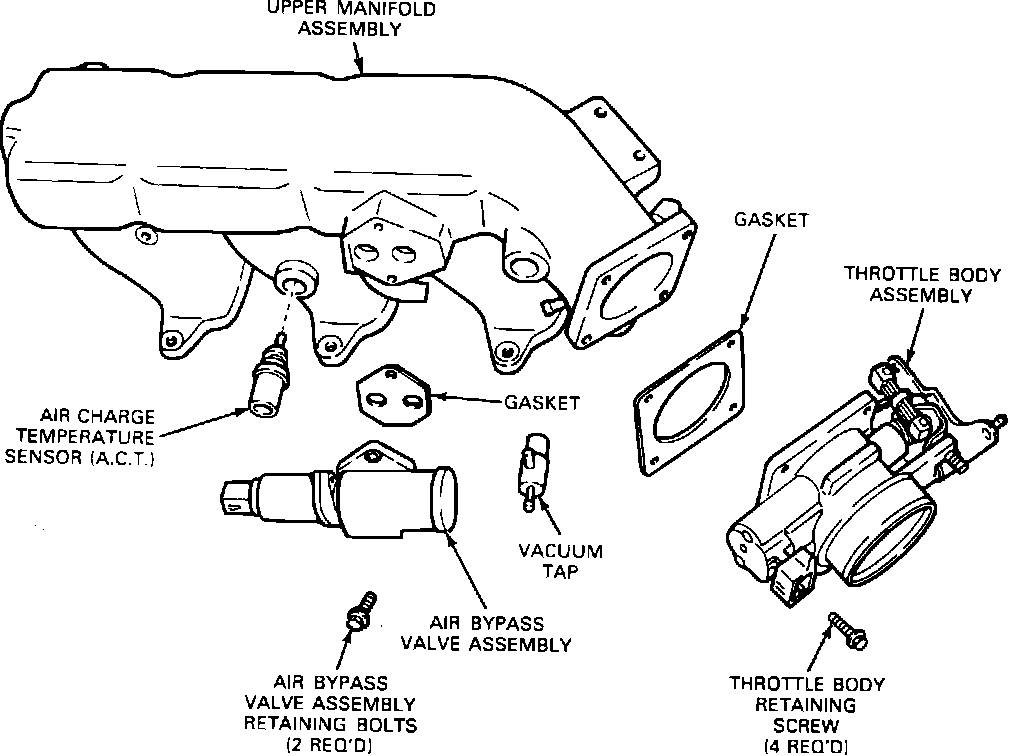 UPPER MANIFOLD ASSEMBLY

GASKET

THROTTLE BODY ASSEMBLY

AIR CHARGE TEMPERATURE SENSOR (A.C.T.)

GASKET

VACUUM TAP

AIR BYPASS VALVE ASSEMBLY

AIR BYPASS VALVE ASSEMBLY RETAINING BOLTS (2 REQ'D)

THROTTLE BODY RETAINING SCREW (4 REQ'D)