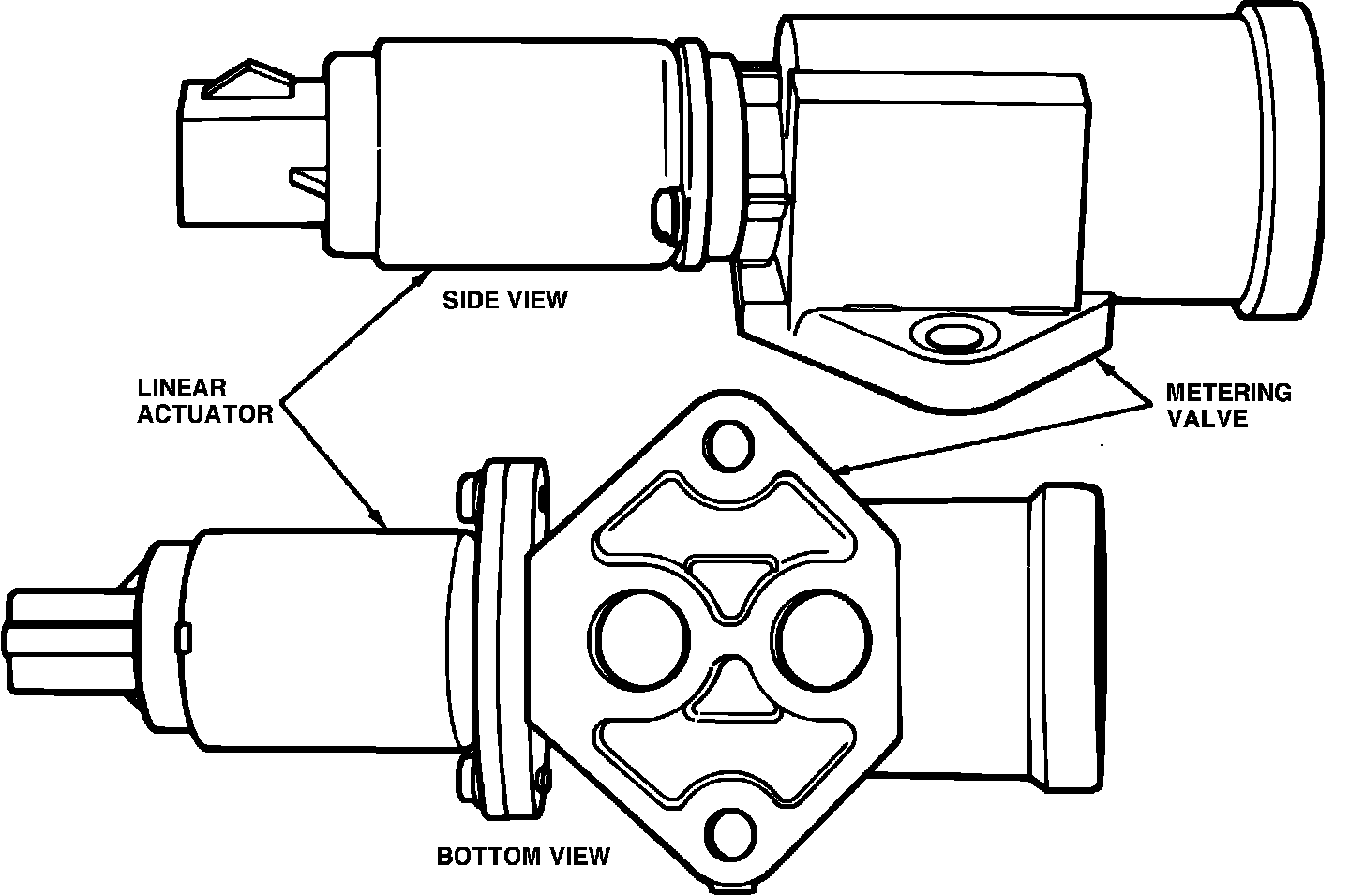 SIDE VIEW

LINEAR ACTUATOR

METERING VALVE

BOTTOM VIEW