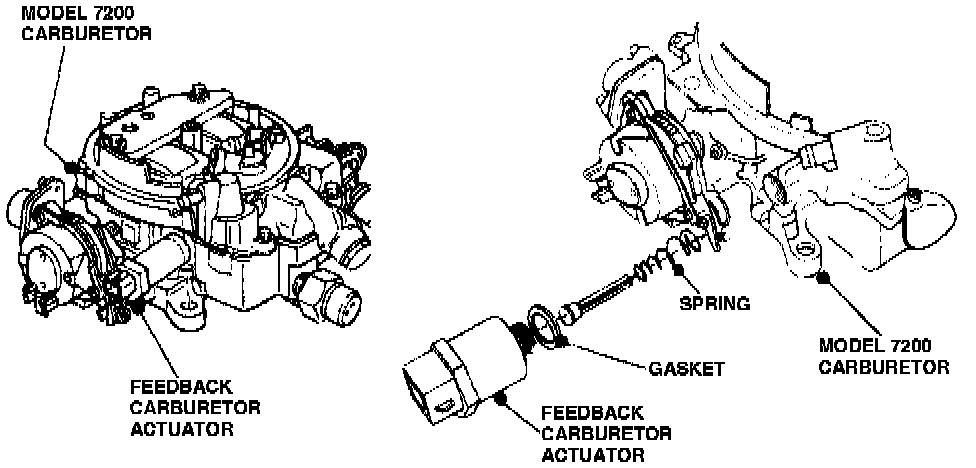 MODEL 7200
CARBURETOR

FEEDBACK
CARBURETOR
ACTUATOR

SPRING

GASKET

MODEL 7200
CARBURETOR

FEEDBACK
CARBURETOR
ACTUATOR